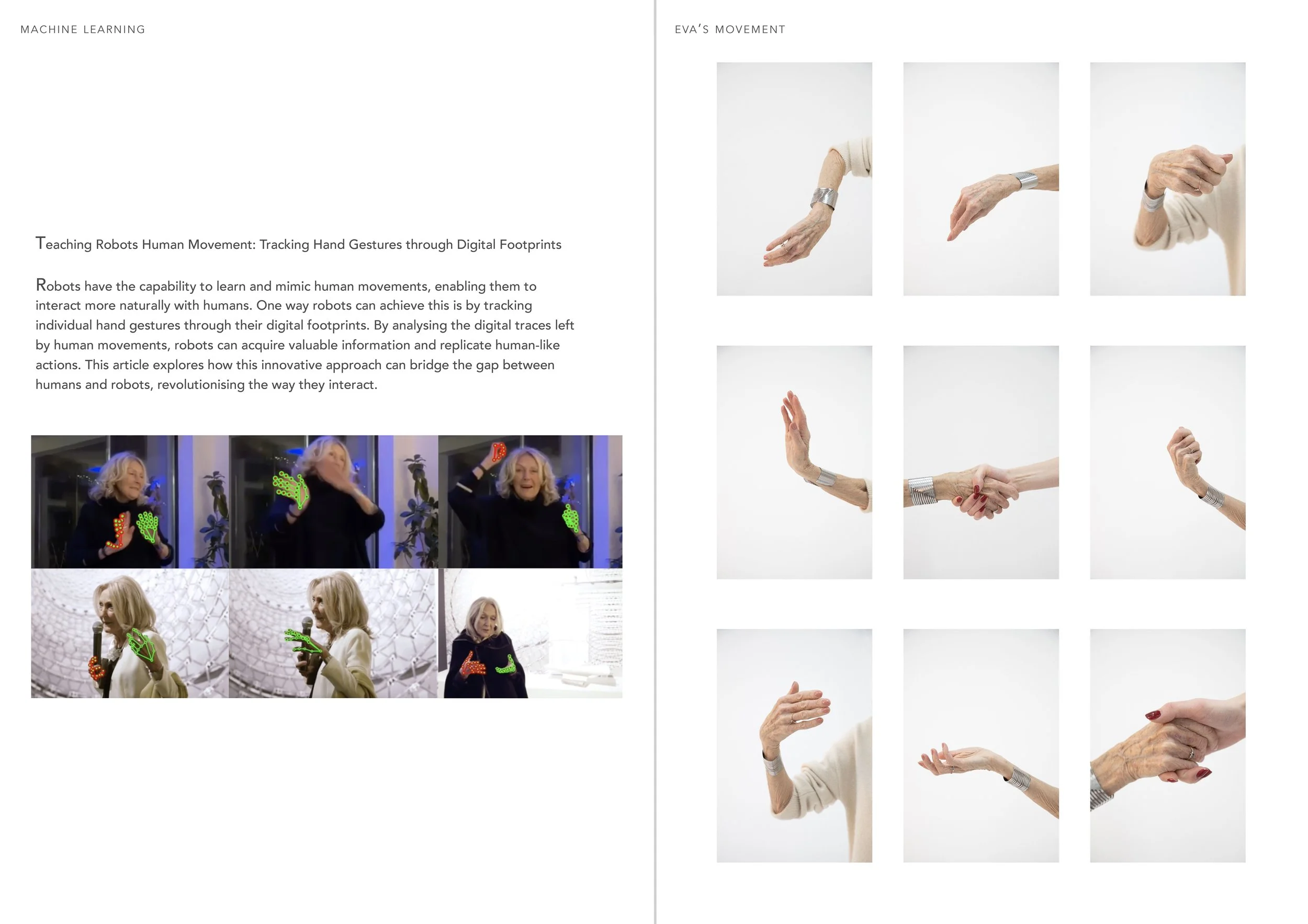 MACHINE LEARNING

Teaching Robots Human Movement: Tracking Hand Gestures through Digital Footprints

Robots have the capability to learn and mimic human movements, enabling them to interact more naturally with humans. One way robots can achieve this is by tracking individual hand gestures through their digital footprints. By analysing the digital traces left by human movements, robots can acquire valuable information and replicate human-like actions. This article explores how this innovative approach can bridge the gap between humans and robots, revolutionising the way they interact.

EVA'S MOVEMENT