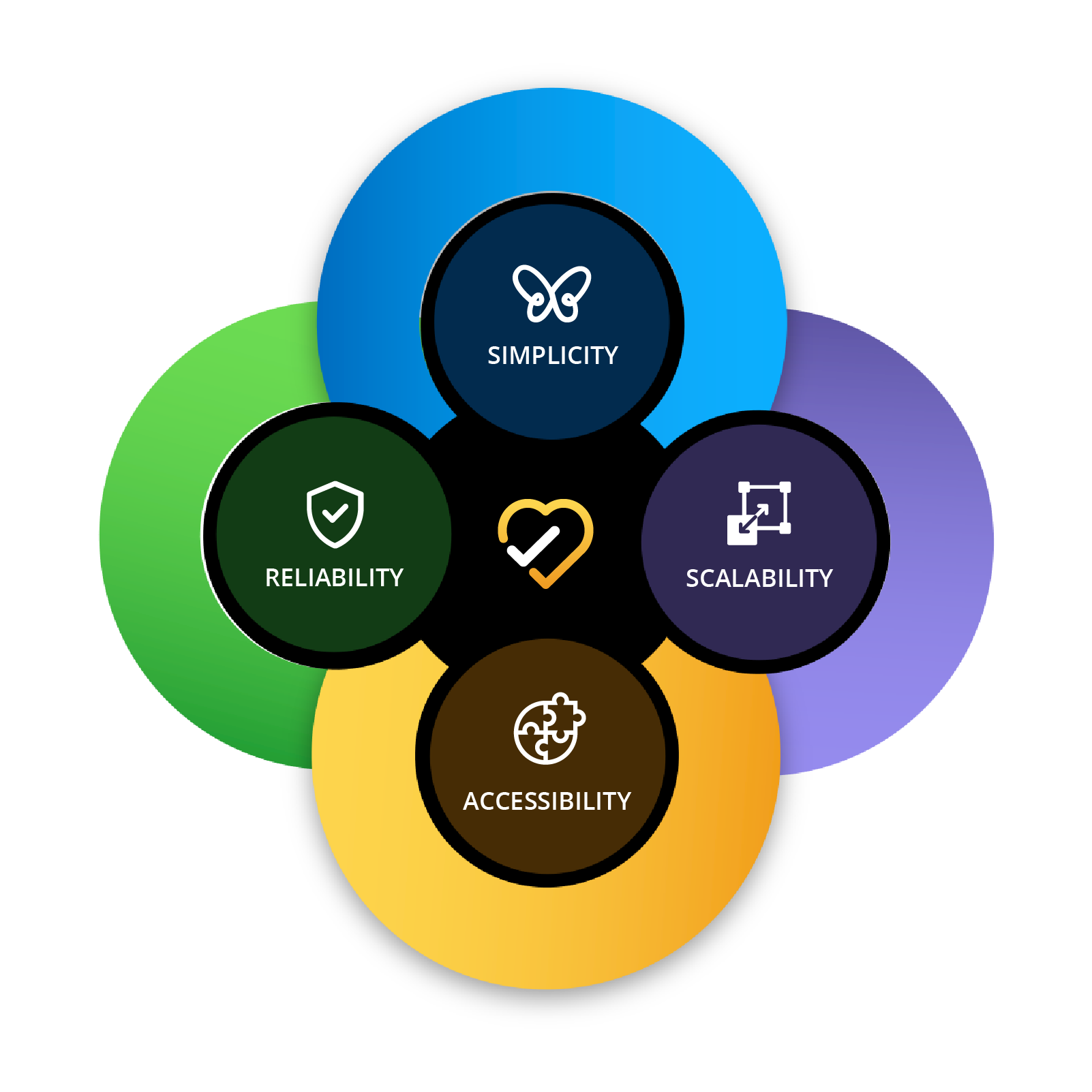 SIMPLICITY

RELIABILITY

SCALABILITY

ACCESSIBILITY