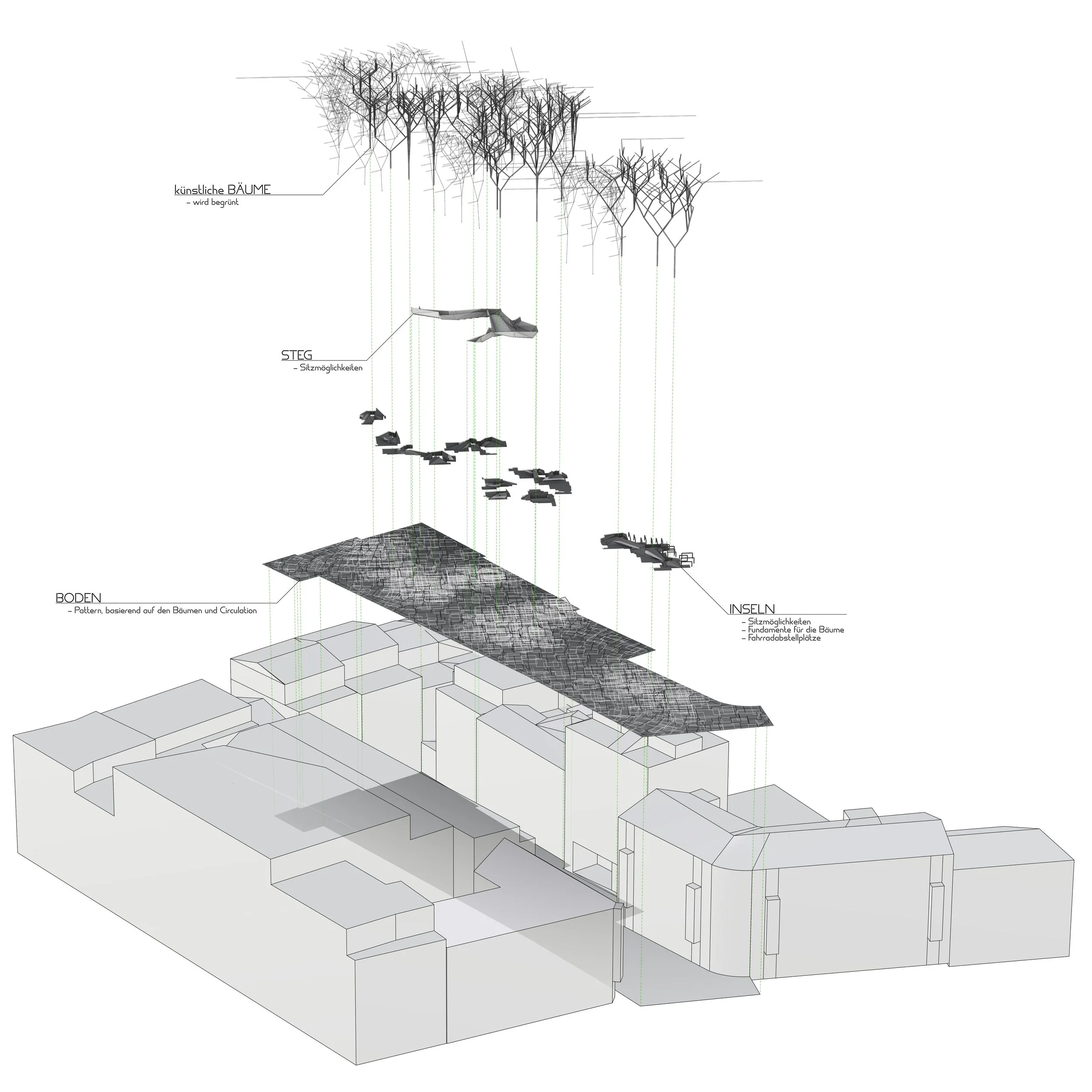 künstliche BÄUME
– wird begrünt

STEG
– Sitzmöglichkeiten

BODEN
– Pattern, basierend auf den Bäumen und Circulation

INSELN
– Sitzmöglichkeiten
– Fundamente für die Bäume
– Fahrradabstellplätze