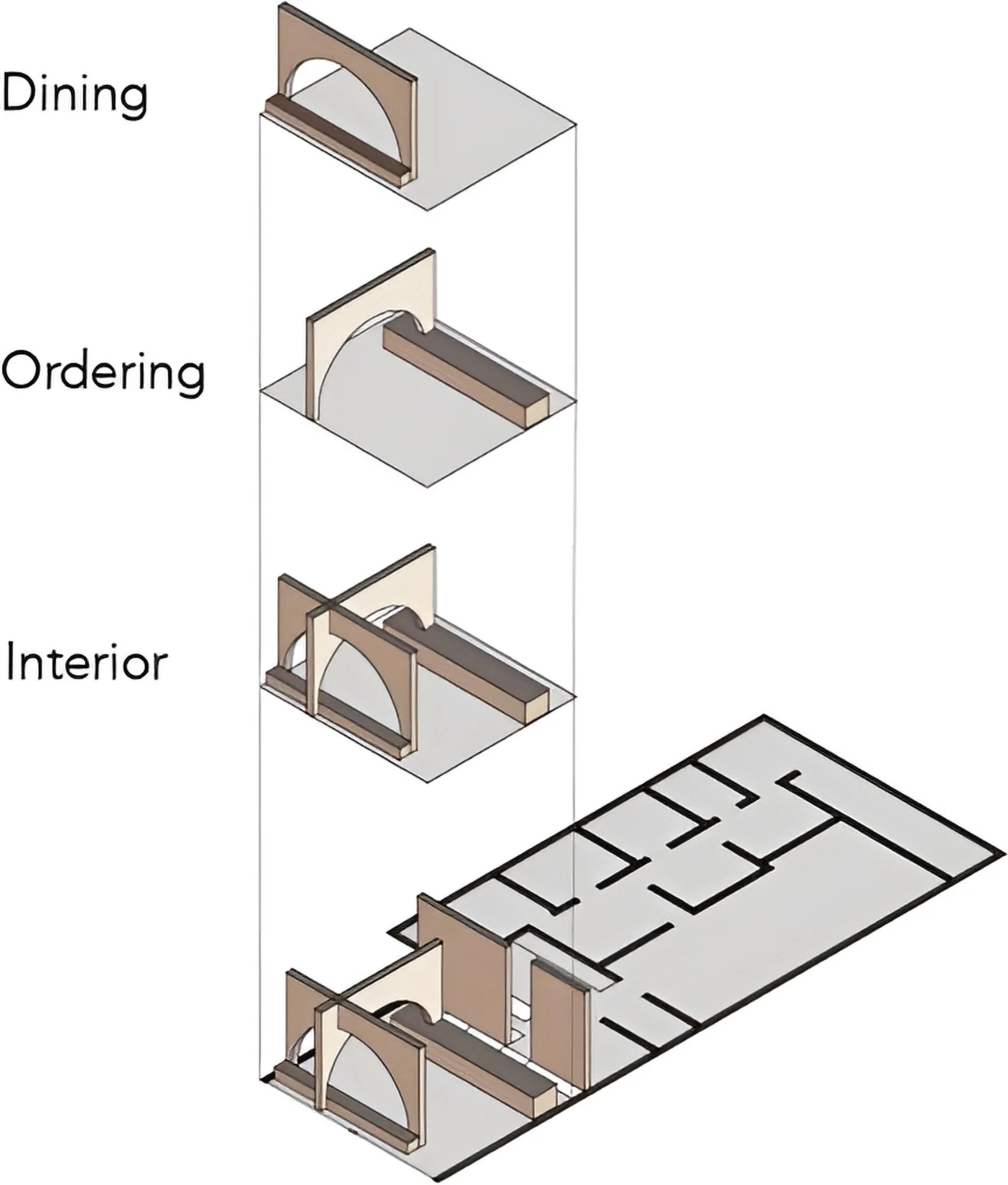 Dining

Ordering

Interior