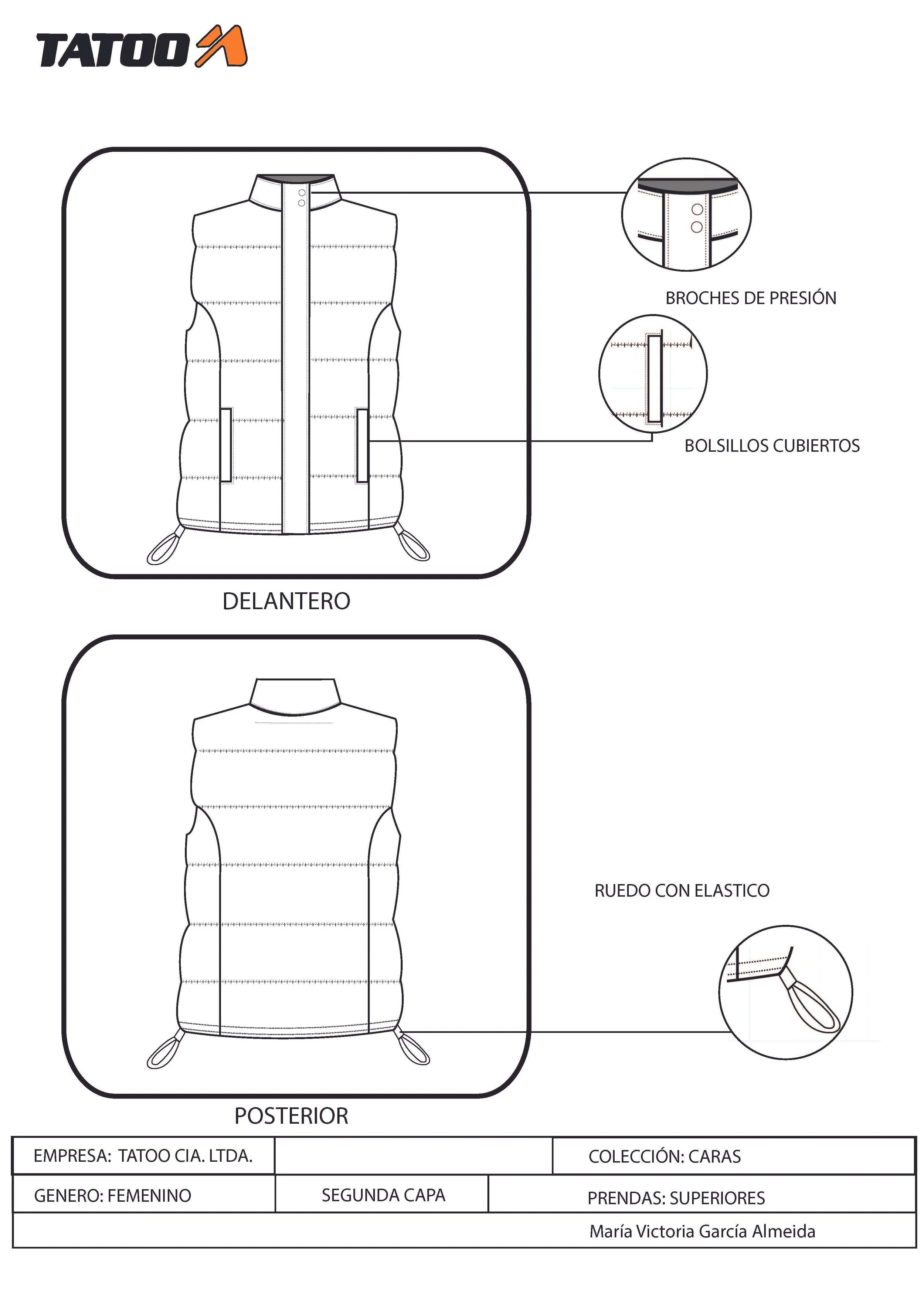 TATOO

BROCHES DE PRESIÓN

BOLSILLOS CUBIERTOS

DELANTERO

RUEDO CON ELASTICO

POSTERIOR

| EMPRESA: TATOO CIA. LTDA. | | COLECCIÓN: CARAS |
|---|---|---|
| GENERO: FEMENINO | SEGUNDA CAPA | PRENDAS: SUPERIORES |
| | | María Victoria García Almeida |