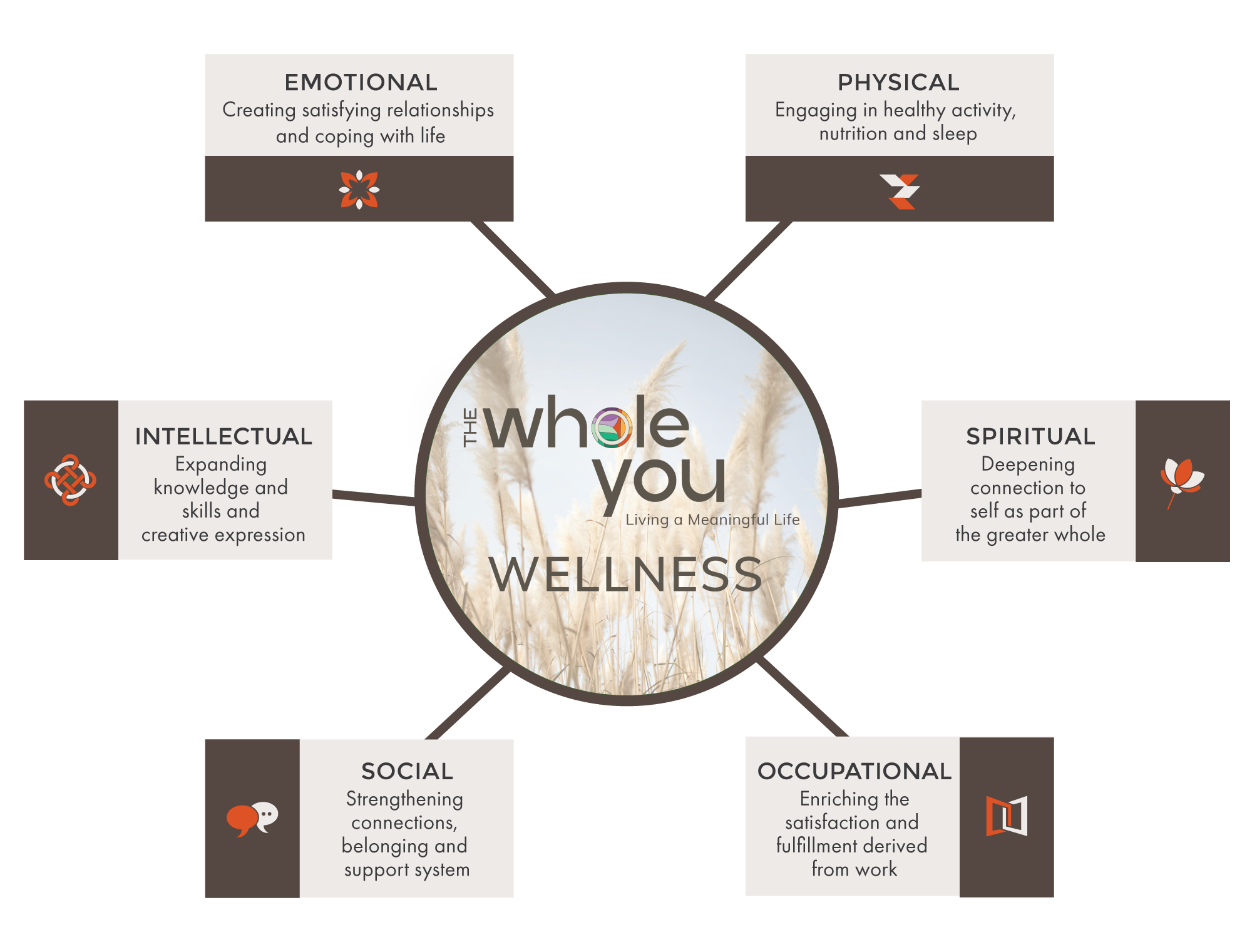 EMOTIONAL
Creating satisfying relationships and coping with life

PHYSICAL
Engaging in healthy activity, nutrition and sleep

INTELLECTUAL
Expanding knowledge and skills and creative expression

THE whole you
Living a Meaningful Life
WELLNESS

SPIRITUAL
Deepening connection to self as part of the greater whole

SOCIAL
Strengthening connections, belonging and support system

OCCUPATIONAL
Enriching the satisfaction and fulfillment derived from work