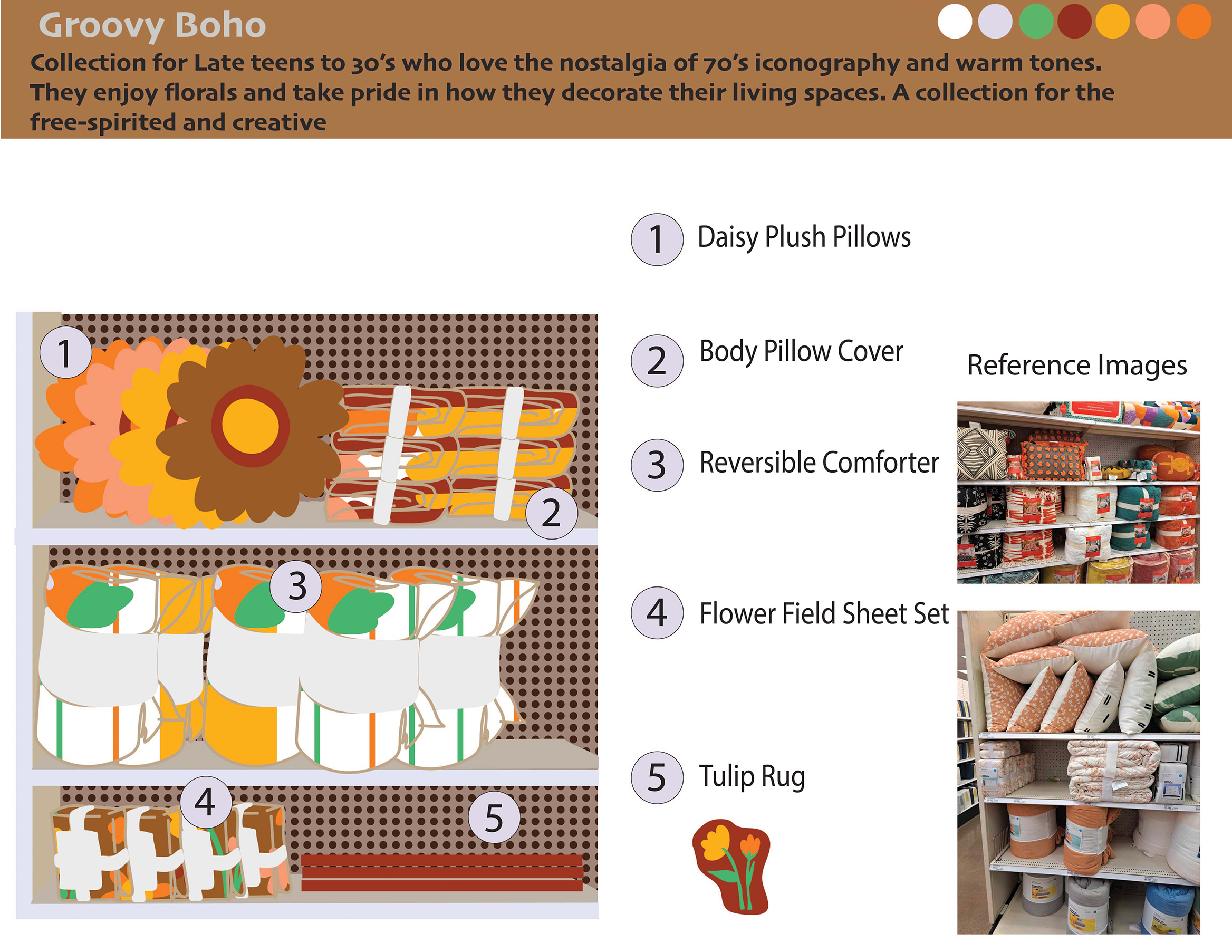 Groovy Boho

Collection for Late teens to 30's who love the nostalgia of 70's iconography and warm tones. They enjoy florals and take pride in how they decorate their living spaces. A collection for the free-spirited and creative

1
2
3
4
5

1 Daisy Plush Pillows

2 Body Pillow Cover

3 Reversible Comforter

4 Flower Field Sheet Set

5 Tulip Rug

Reference Images