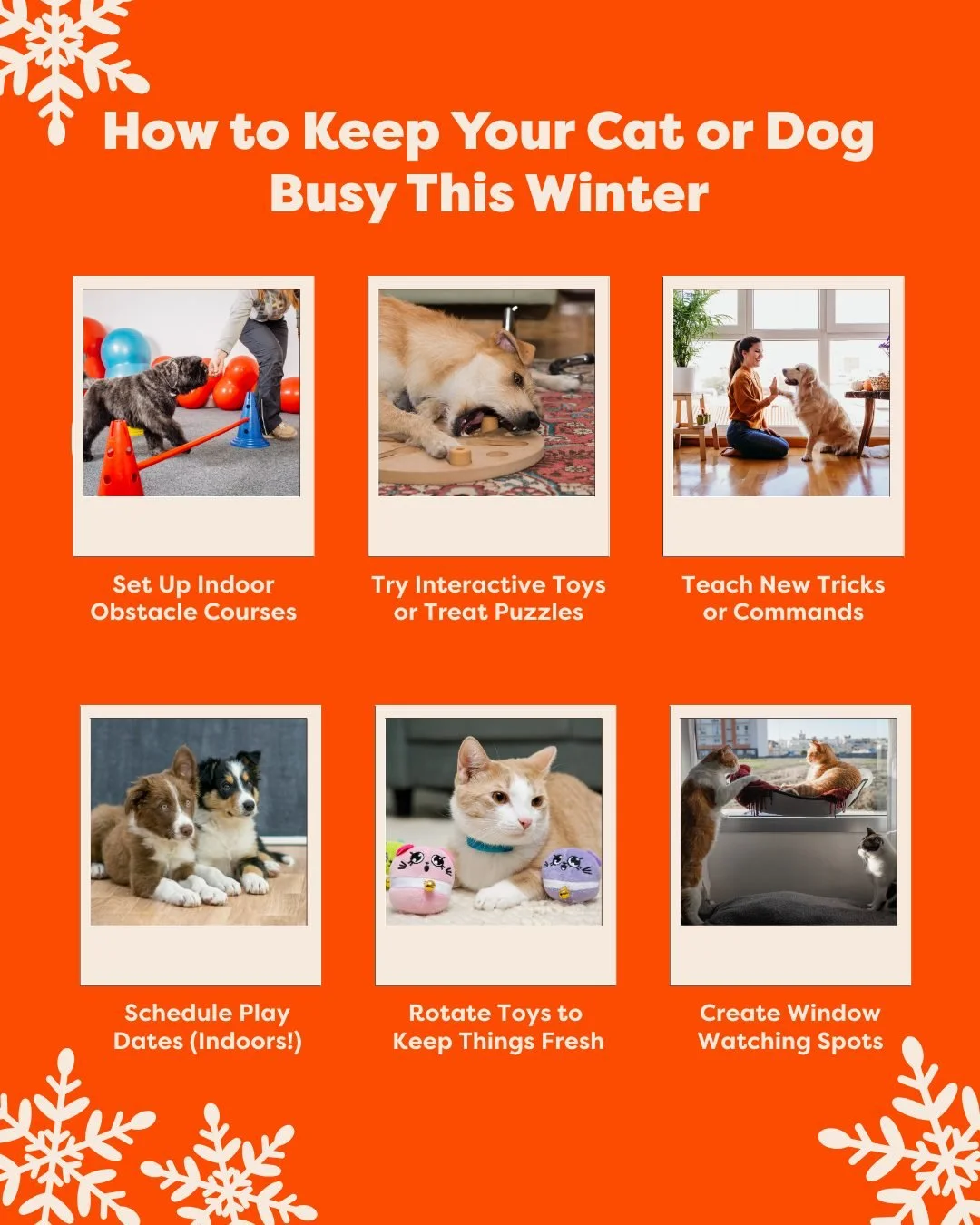 How to Keep Your Cat or Dog Busy This Winter

Set Up Indoor Obstacle Courses

Try Interactive Toys or Treat Puzzles

Teach New Tricks or Commands

Schedule Play Dates (Indoors!)

Rotate Toys to Keep Things Fresh

Create Window Watching Spots