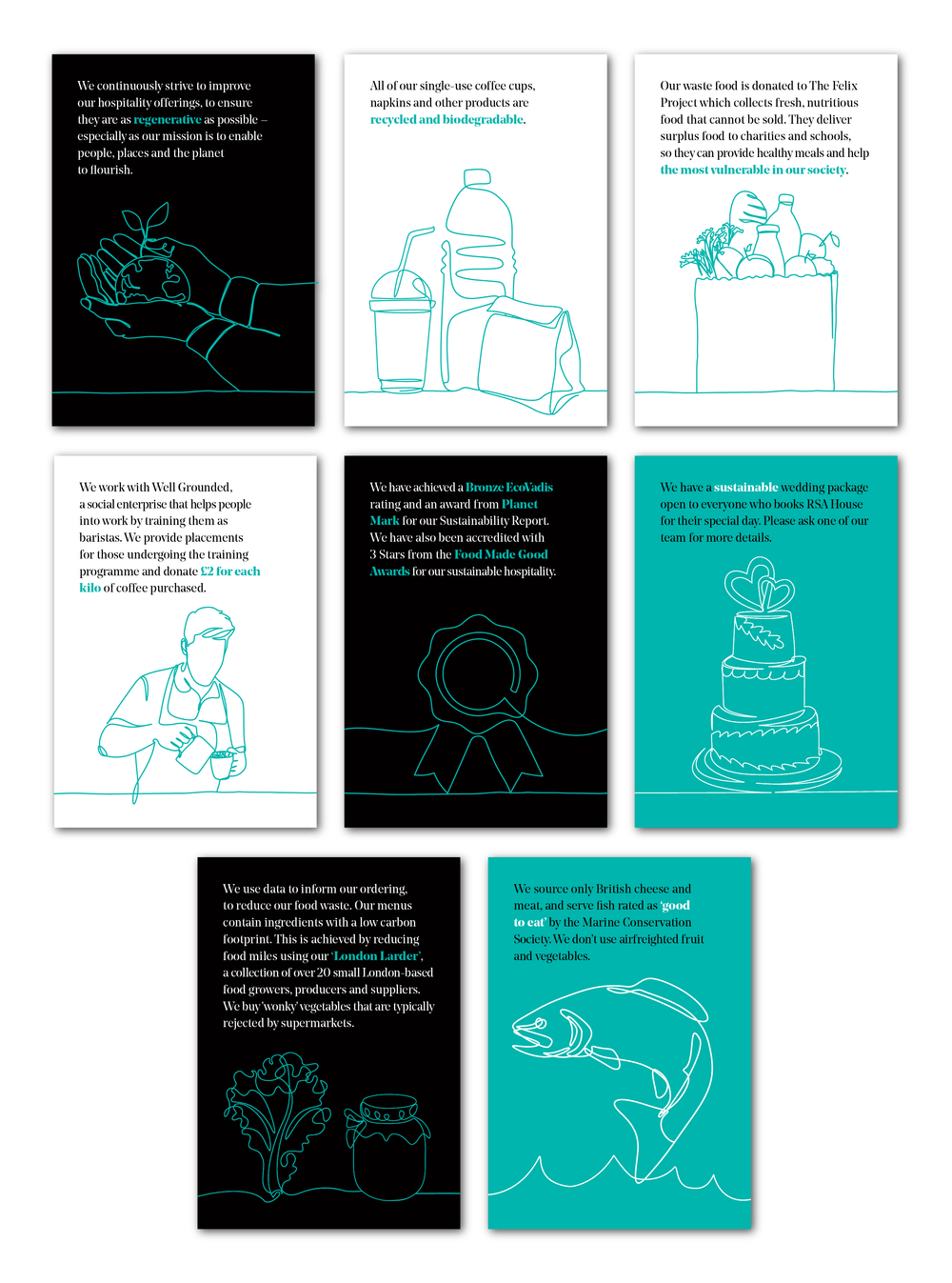 We continuously strive to improve our hospitality offerings, to ensure they are as regenerative as possible – especially as our mission is to enable people, places and the planet to flourish.

All of our single-use coffee cups, napkins and other products are recycled and biodegradable.

Our waste food is donated to The Felix Project which collects fresh, nutritious food that cannot be sold. They deliver surplus food to charities and schools, so they can provide healthy meals and help the most vulnerable in our society.

We work with Well Grounded, a social enterprise that helps people into work by training them as baristas. We provide placements for those undergoing the training programme and donate £2 for each kilo of coffee purchased.

We have achieved a Bronze EcoVadis rating and an award from Planet Mark for our Sustainability Report. We have also been accredited with 3 Stars from the Food Made Good Awards for our sustainable hospitality.

We have a sustainable wedding package open to everyone who books RSA House for their special day. Please ask one of our team for more details.

We use data to inform our ordering, to reduce our food waste. Our menus contain ingredients with a low carbon footprint. This is achieved by reducing food miles using our 'London Larder', a collection of over 20 small London-based food growers, producers and suppliers. We buy 'wonky' vegetables that are typically rejected by supermarkets.

We source only British cheese and meat, and serve fish rated as 'good to eat' by the Marine Conservation Society. We don't use airfreighted fruit and vegetables.