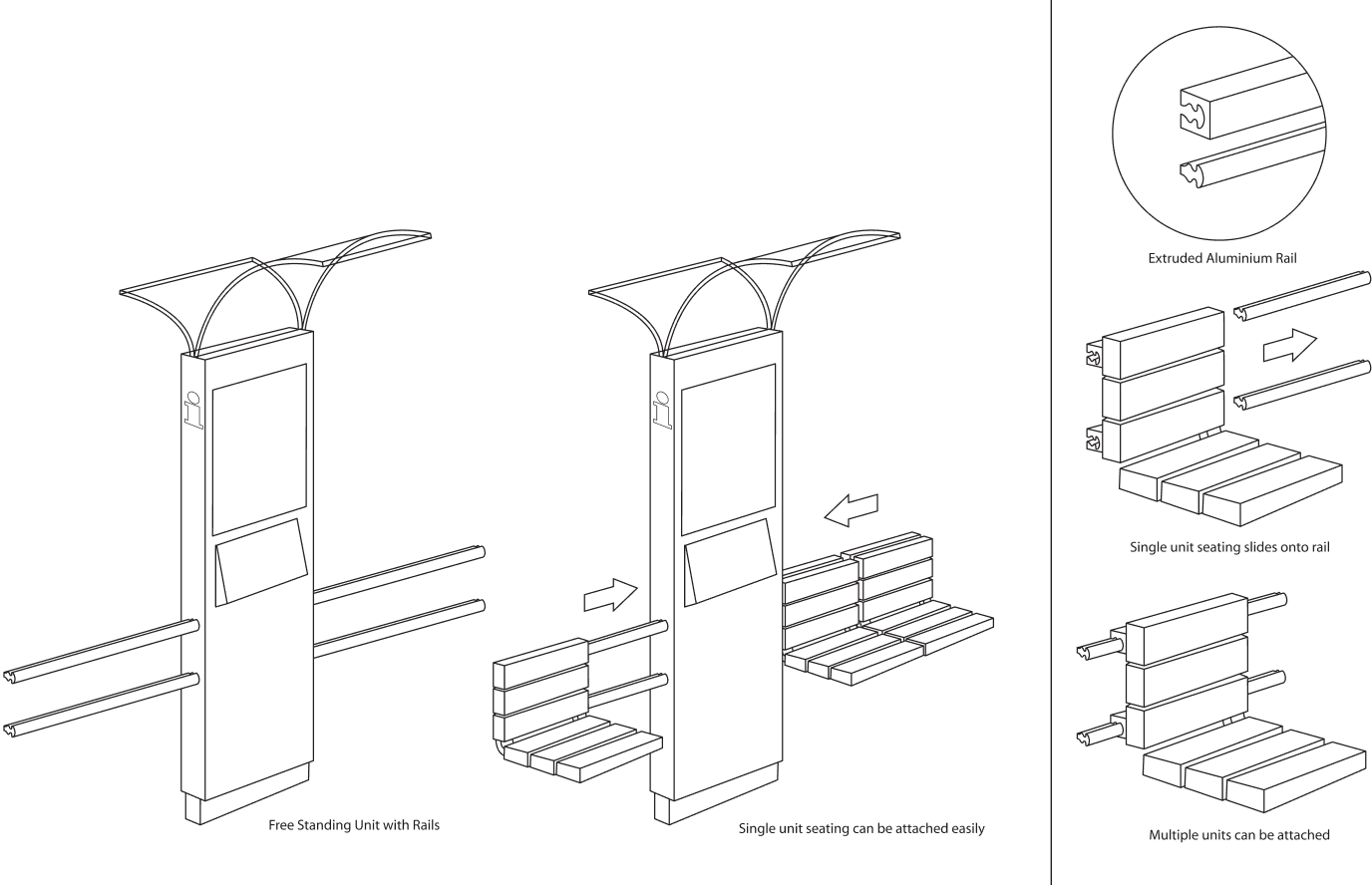 i

Free Standing Unit with Rails

i

Single unit seating can be attached easily

Extruded Aluminium Rail

Single unit seating slides onto rail

Multiple units can be attached