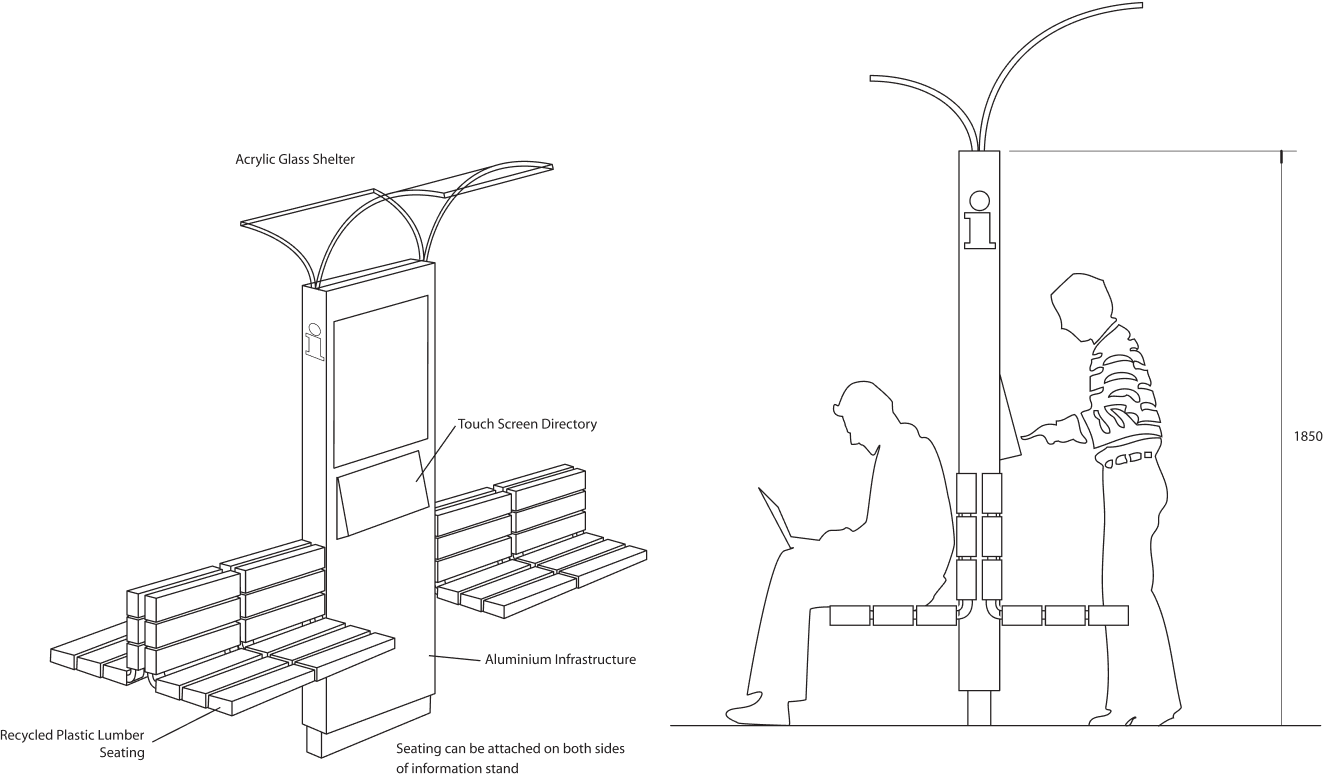 Acrylic Glass Shelter

i

Touch Screen Directory

Aluminium Infrastructure

Recycled Plastic Lumber Seating

Seating can be attached on both sides of information stand

i

1850