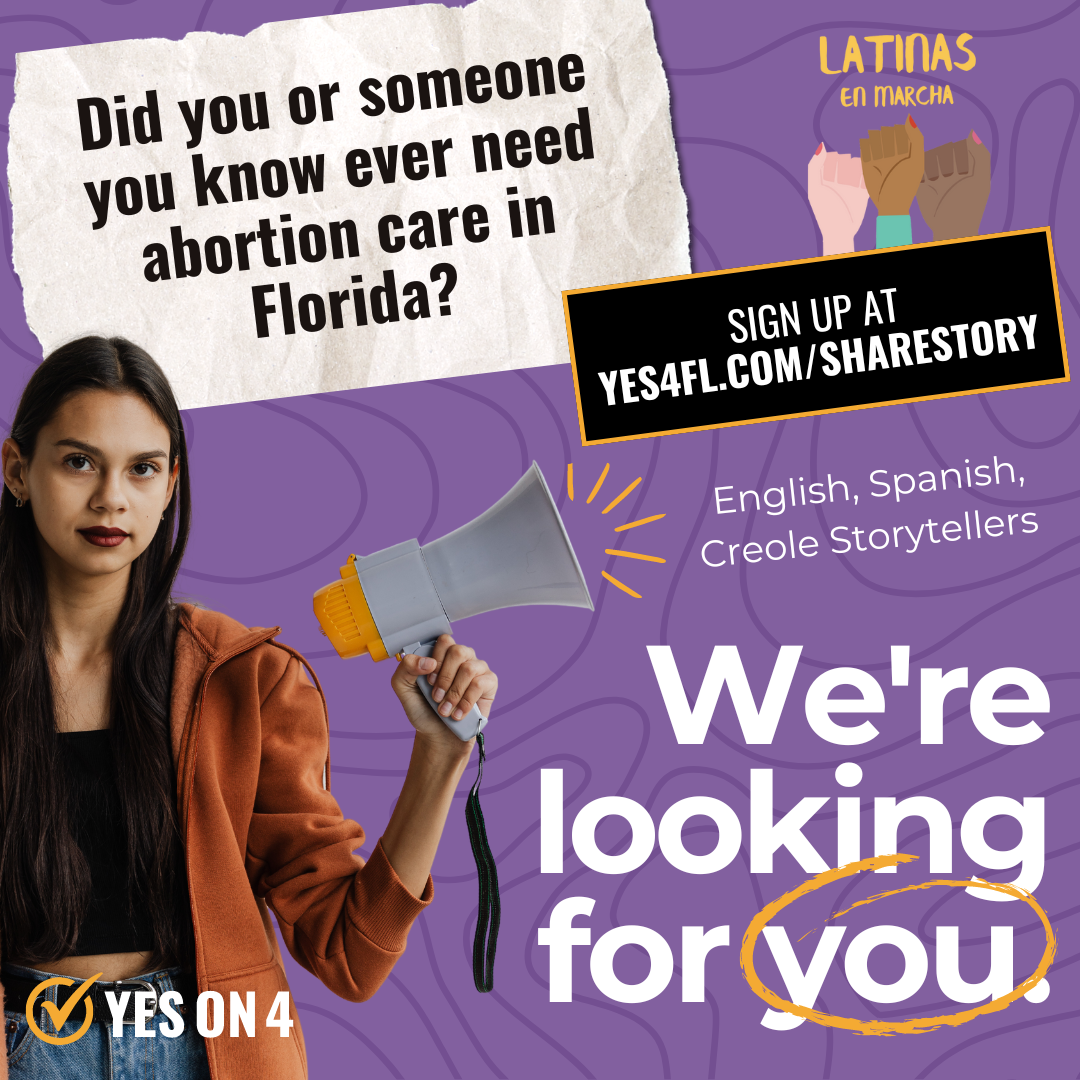 Did you or someone you know ever need abortion care in Florida?

LATINAS EN MARCHA

SIGN UP AT YES4FL.COM/SHARESTORY

English, Spanish, Creole Storytellers

We're looking for you.

YES ON 4