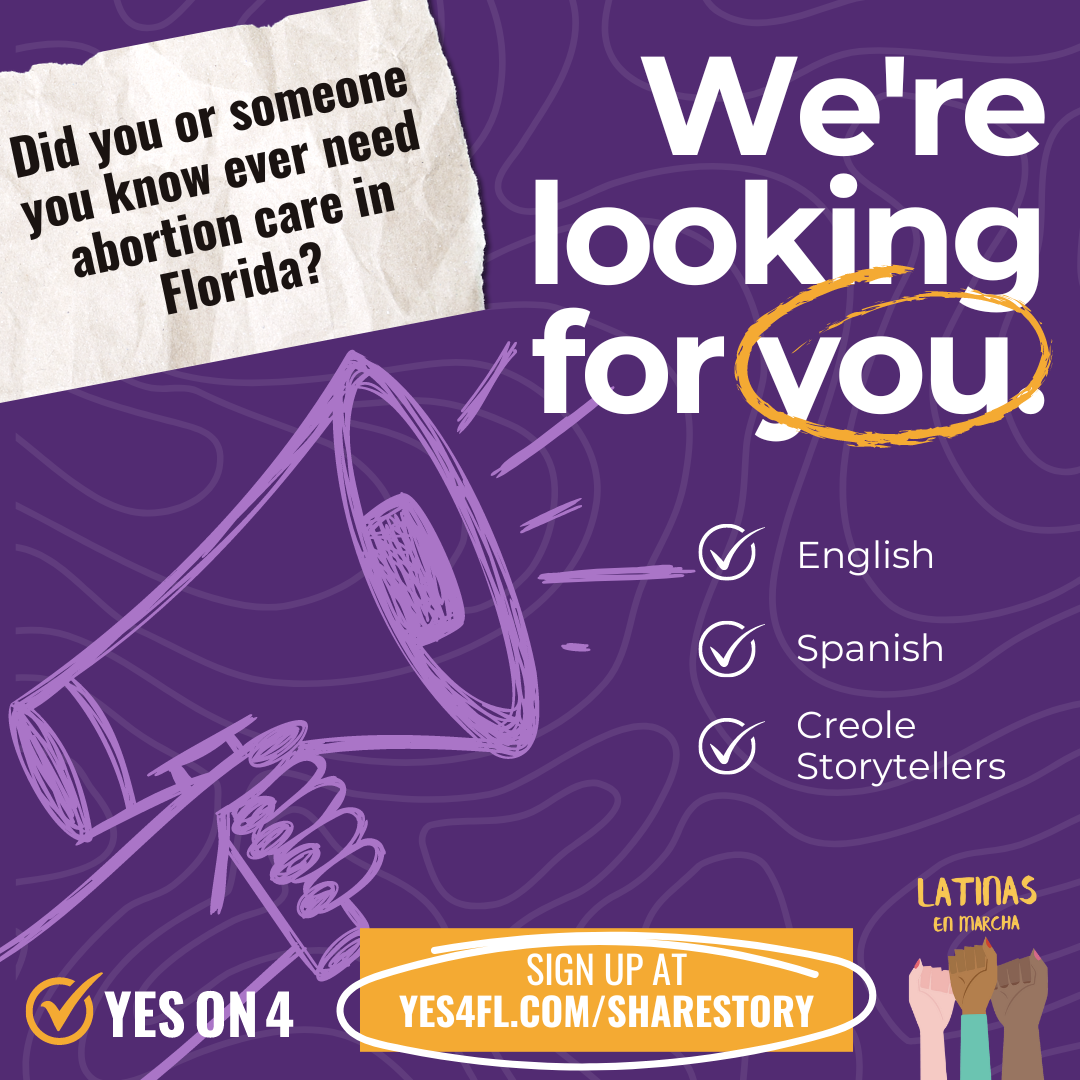 Did you or someone you know ever need abortion care in Florida?

We're looking for you.

English

Spanish

Creole Storytellers

YES ON 4

SIGN UP AT YES4FL.COM/SHARESTORY

LATINAS EN MARCHA