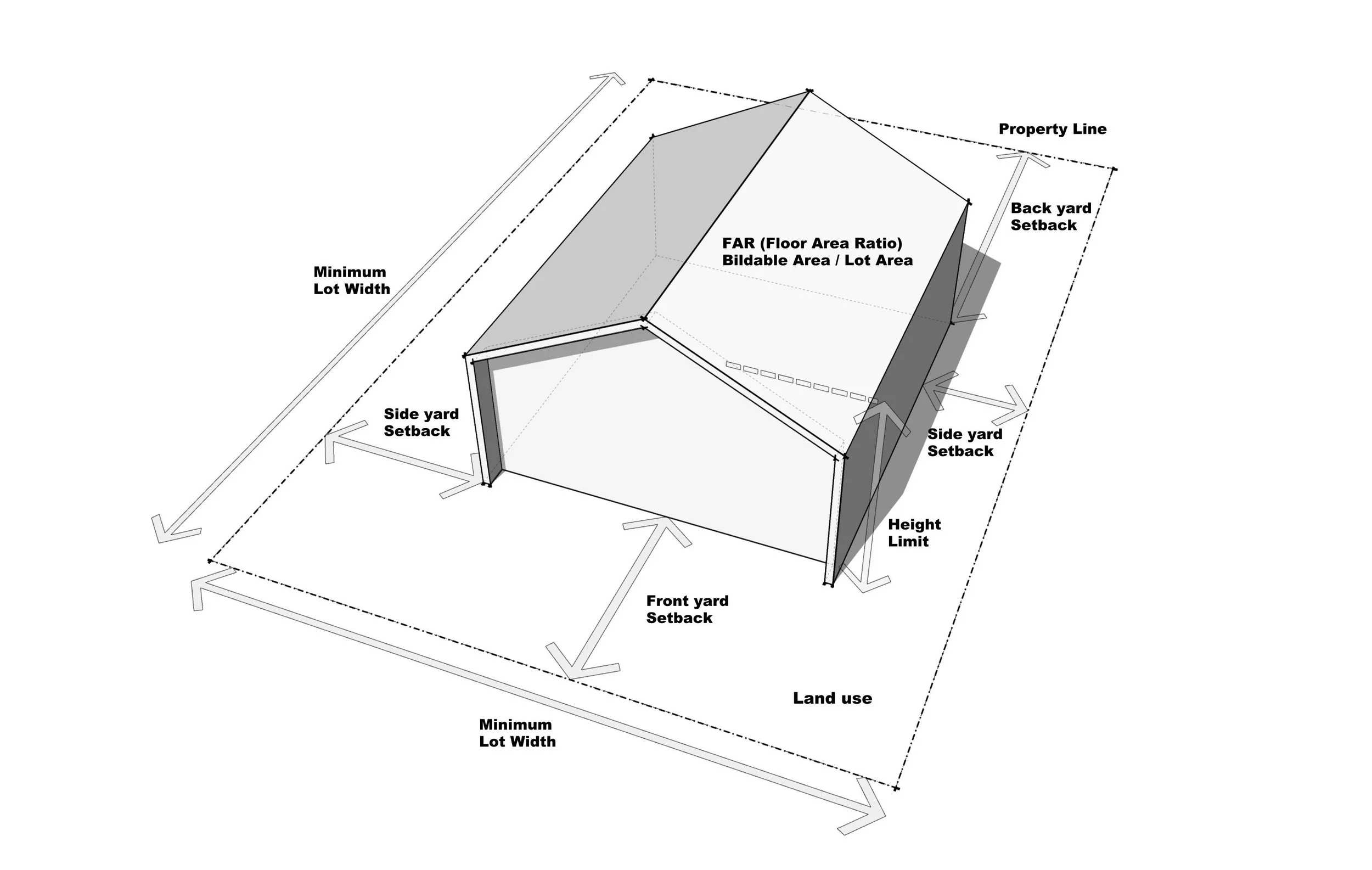 Property Line

Back yard
Setback

FAR (Floor Area Ratio)
Bildable Area / Lot Area

Minimum
Lot Width

Side yard
Setback

Side yard
Setback

Height
Limit

Front yard
Setback

Land use

Minimum
Lot Width