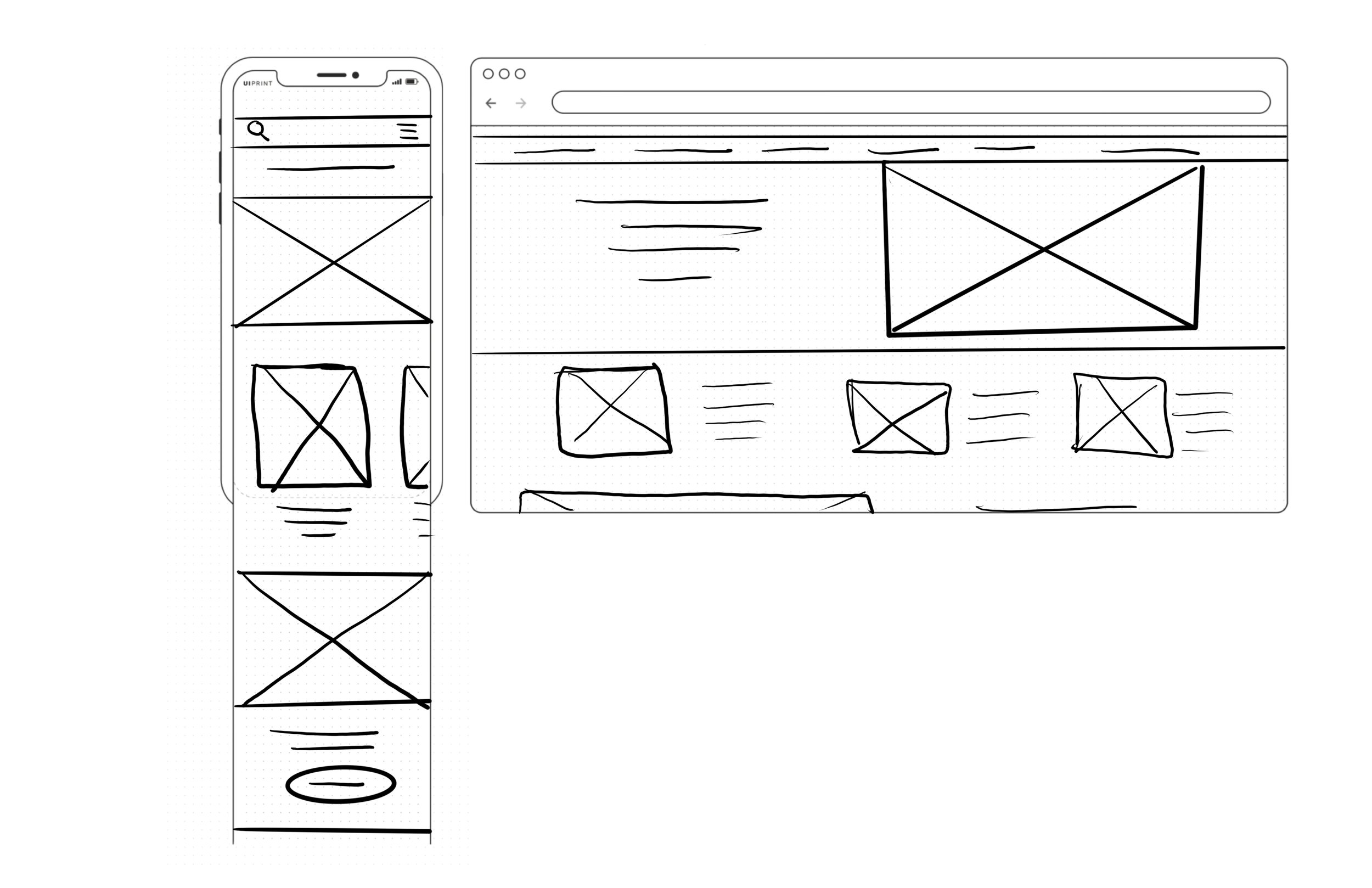 UIPRINT