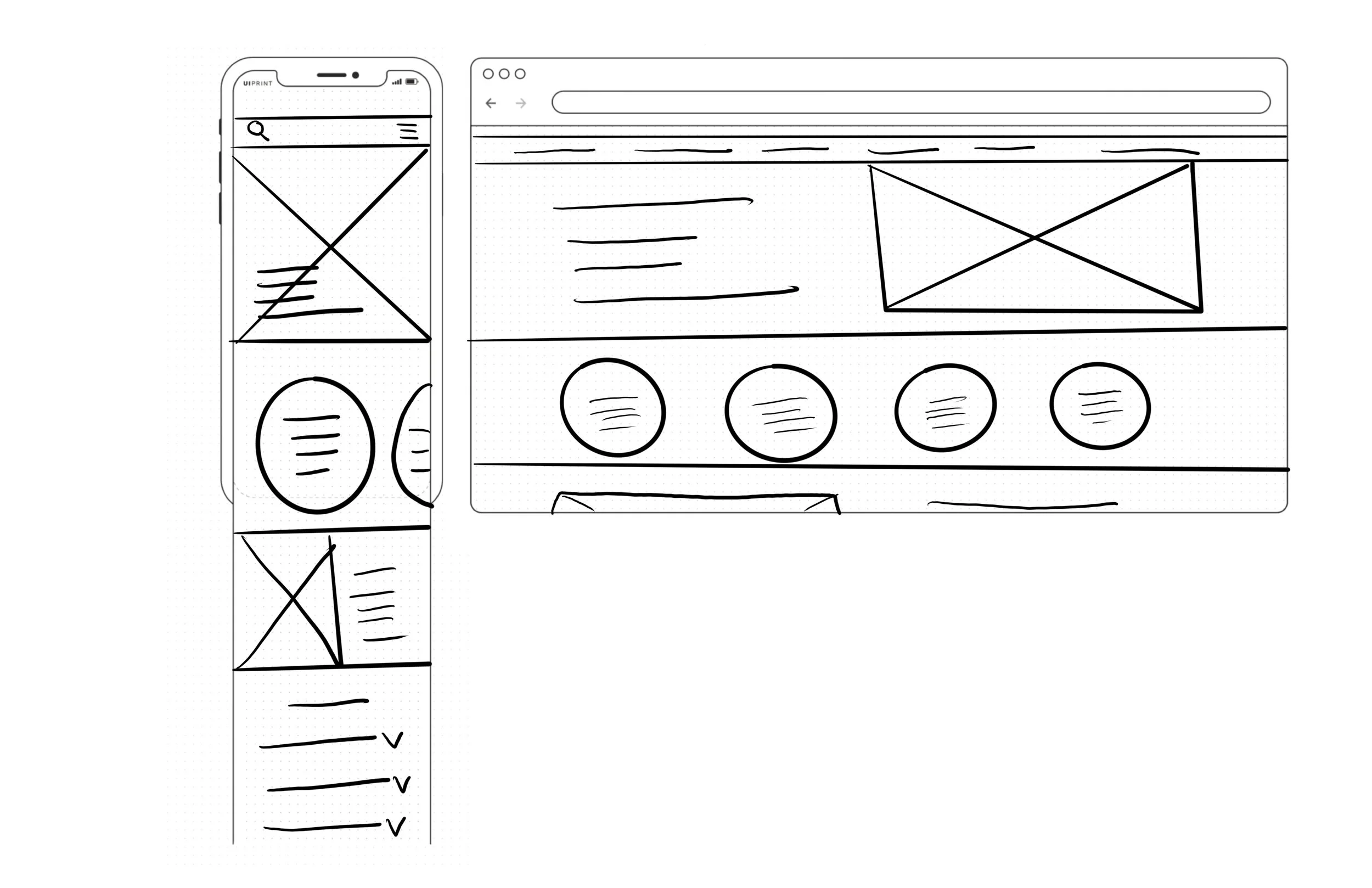 UIPRINT