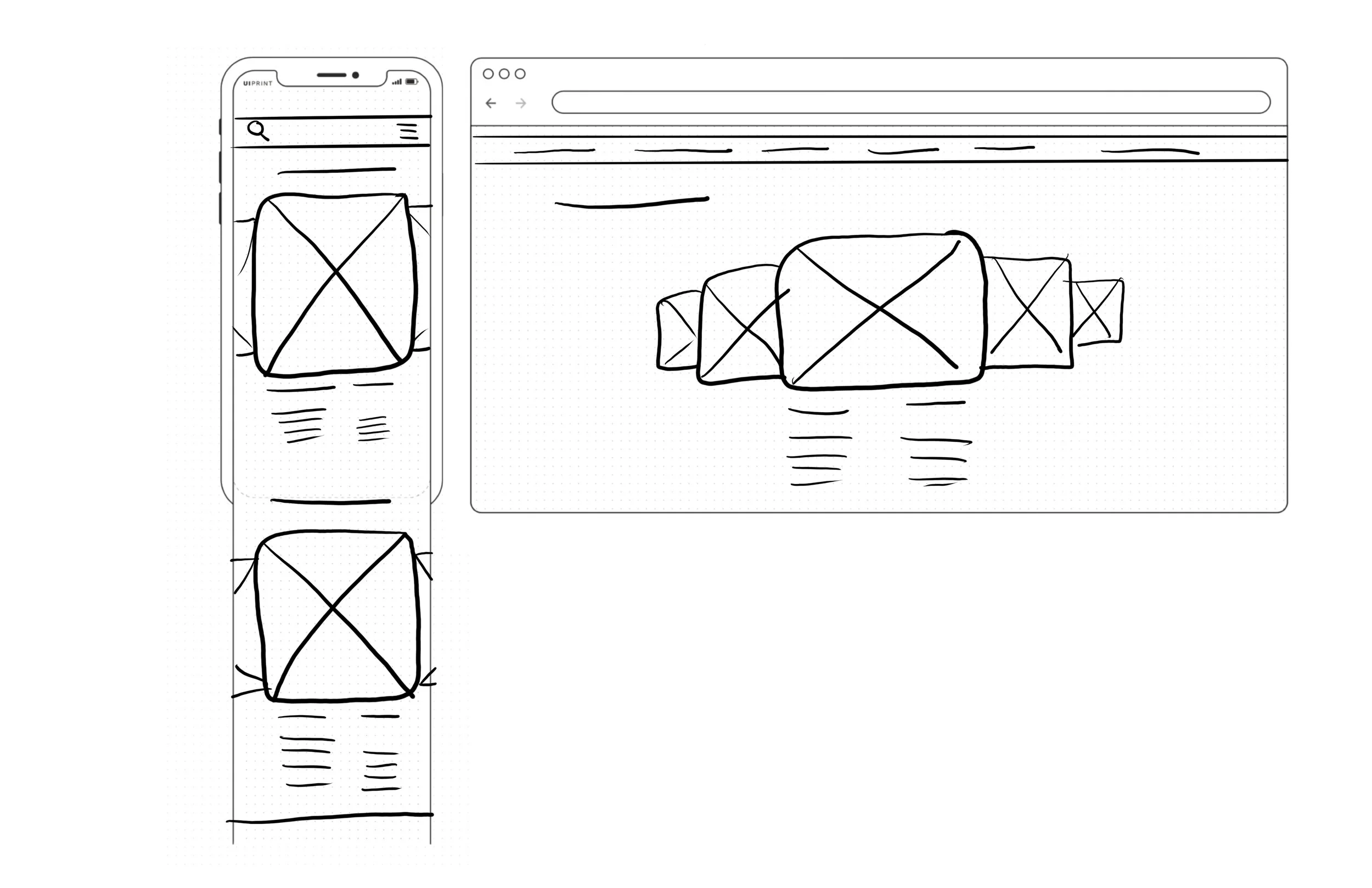 UIPRINT