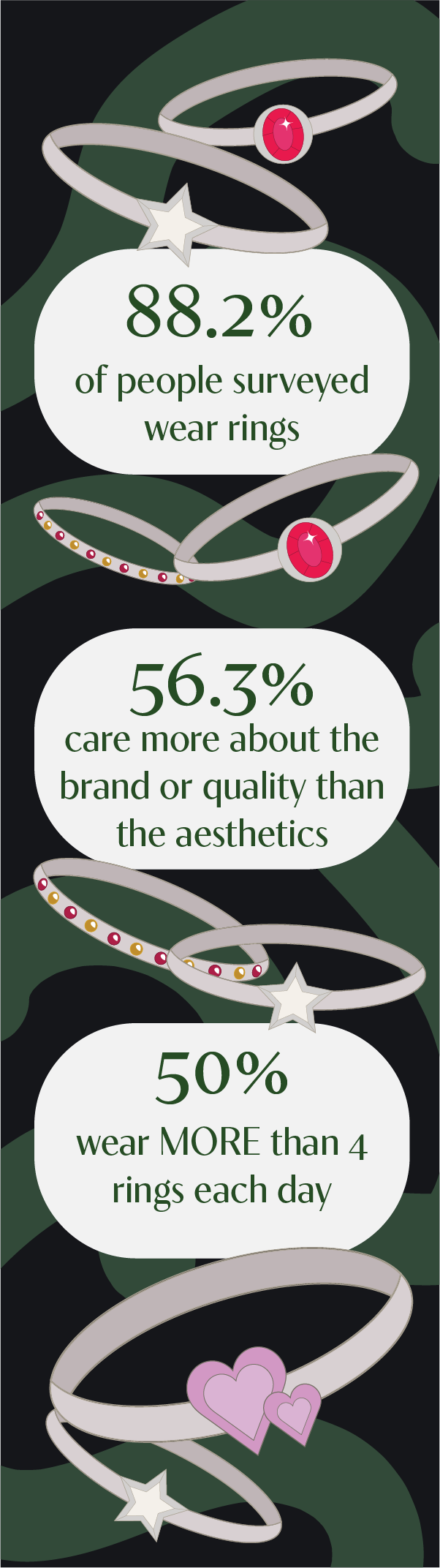 88.2%
of people surveyed wear rings

56.3%
care more about the brand or quality than the aesthetics

50%
wear MORE than 4 rings each day