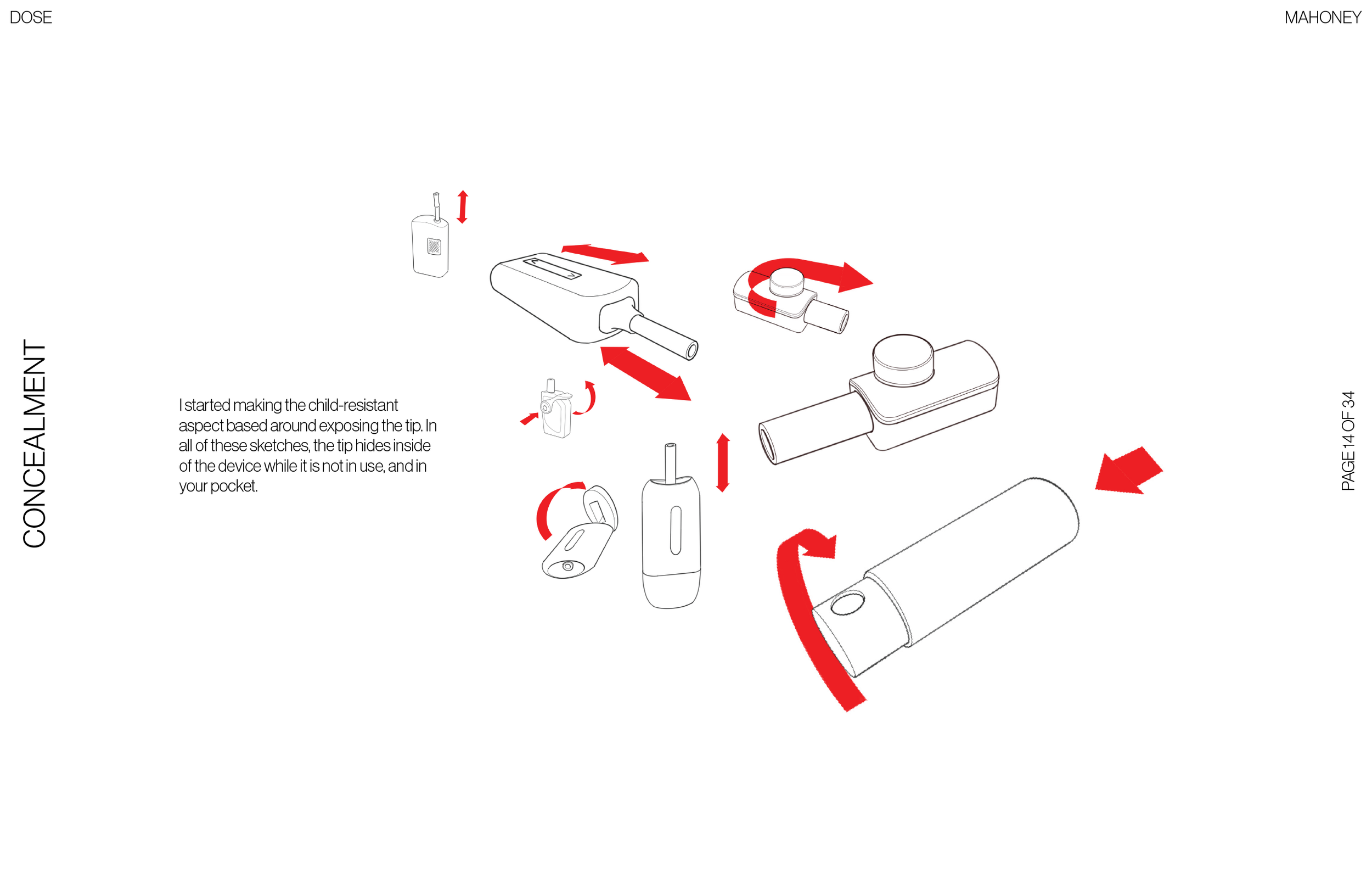 DOSE

MAHONEY

CONCEALMENT

I started making the child-resistant aspect based around exposing the tip. In all of these sketches, the tip hides inside of the device while it is not in use, and in your pocket.

PAGE 14 OF 34