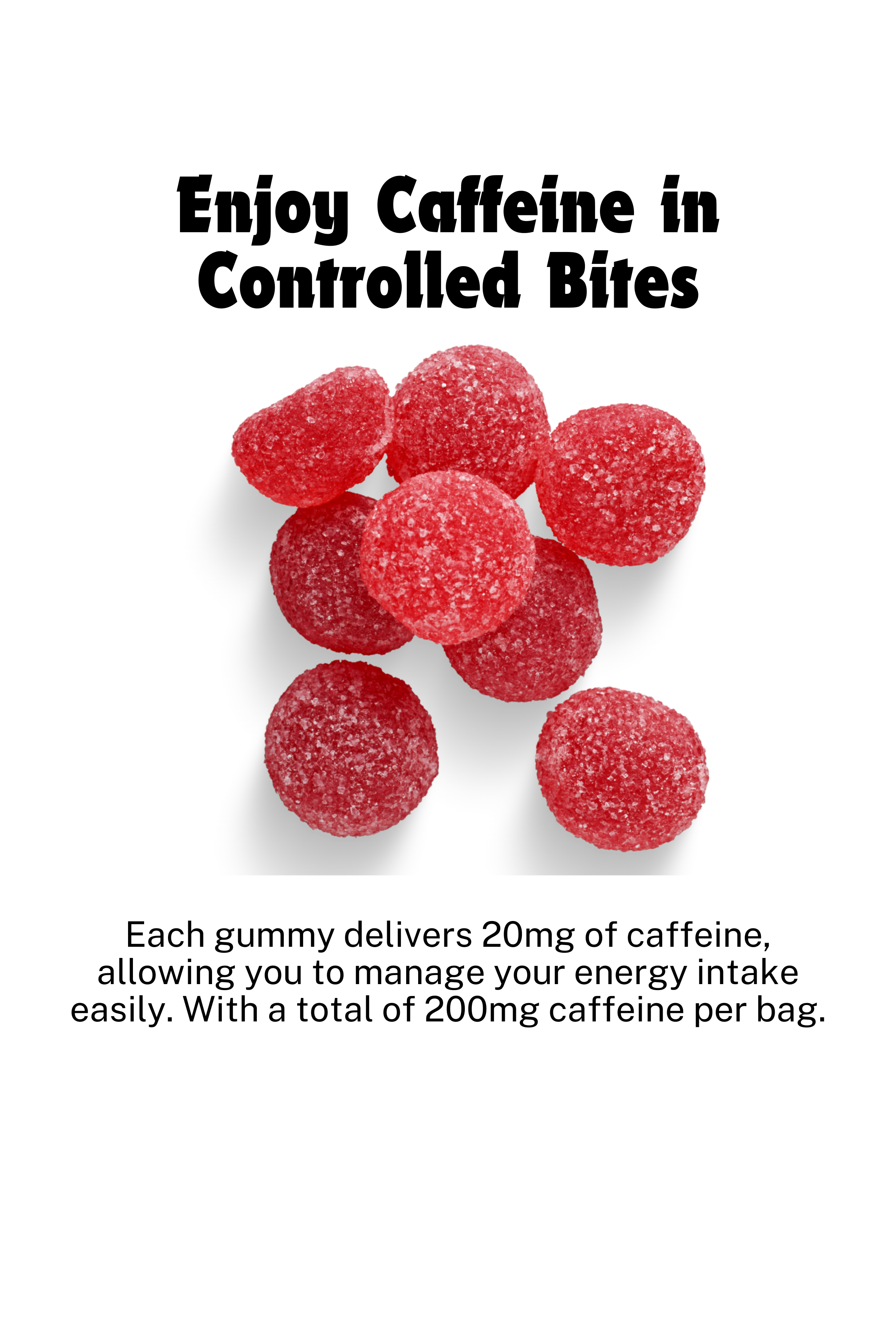 Enjoy Caffeine in Controlled Bites

Each gummy delivers 20mg of caffeine, allowing you to manage your energy intake easily. With a total of 200mg caffeine per bag.