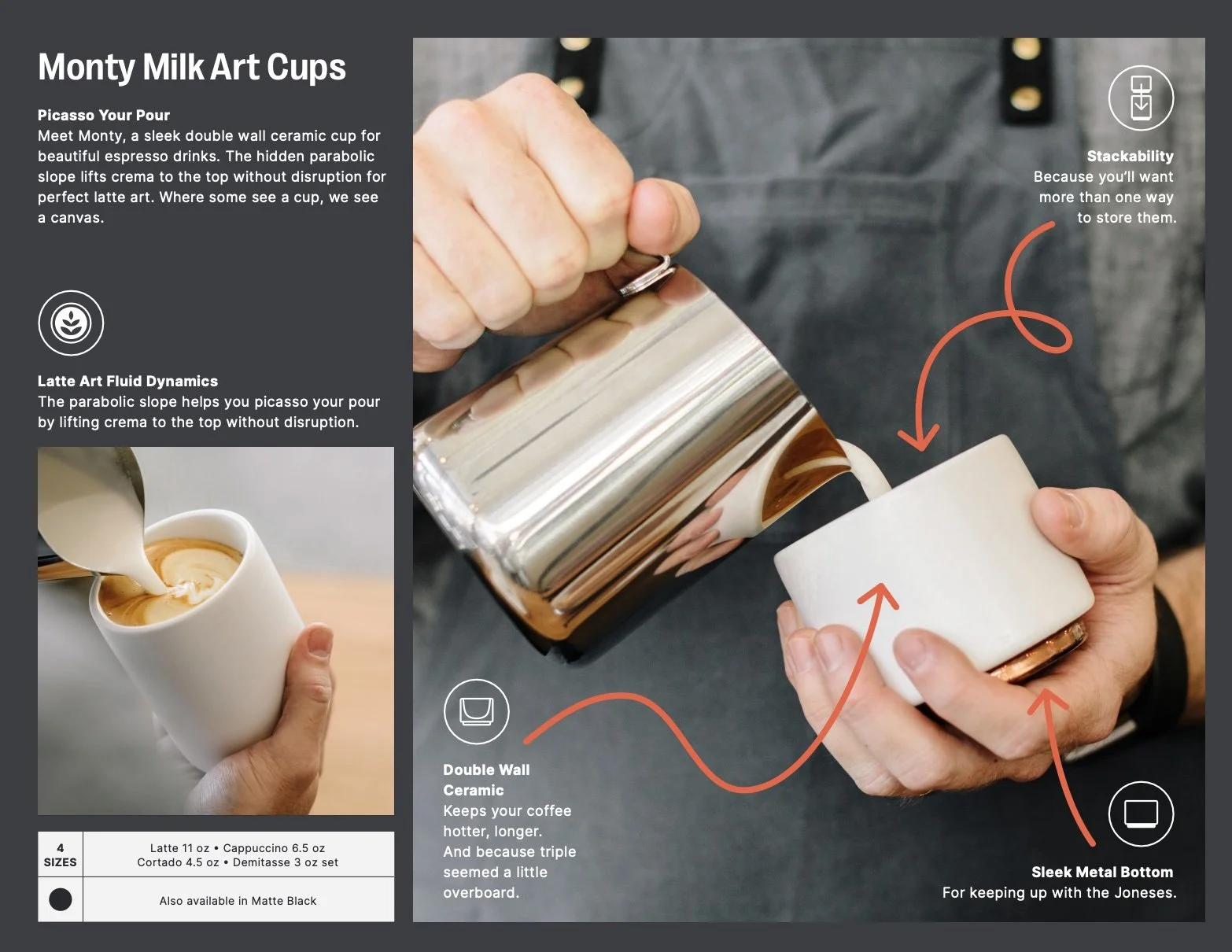 Monty Milk Art Cups

Picasso Your Pour
Meet Monty, a sleek double wall ceramic cup for beautiful espresso drinks. The hidden parabolic slope lifts crema to the top without disruption for perfect latte art. Where some see a cup, we see a canvas.

Latte Art Fluid Dynamics
The parabolic slope helps you picasso your pour by lifting crema to the top without disruption.

| 4 SIZES | Latte 11 oz • Cappuccino 6.5 oz Cortado 4.5 oz • Demitasse 3 oz set |
|---|---|
| | Also available in Matte Black |

Stackability
Because you'll want more than one way to store them.

Double Wall Ceramic
Keeps your coffee hotter, longer. And because triple seemed a little overboard.

Sleek Metal Bottom
For keeping up with the Joneses.