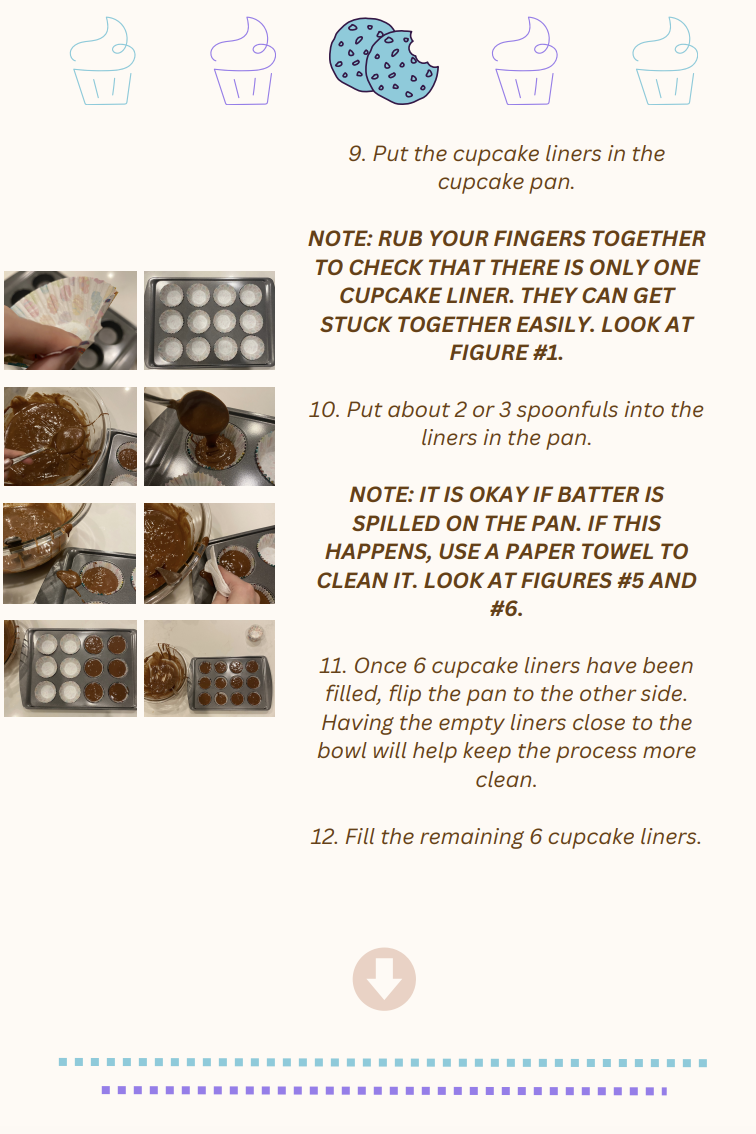 9. Put the cupcake liners in the cupcake pan.

NOTE: RUB YOUR FINGERS TOGETHER TO CHECK THAT THERE IS ONLY ONE CUPCAKE LINER. THEY CAN GET STUCK TOGETHER EASILY. LOOK AT FIGURE #1.

10. Put about 2 or 3 spoonfuls into the liners in the pan.

NOTE: IT IS OKAY IF BATTER IS SPILLED ON THE PAN. IF THIS HAPPENS, USE A PAPER TOWEL TO CLEAN IT. LOOK AT FIGURES #5 AND #6.

11. Once 6 cupcake liners have been filled, flip the pan to the other side. Having the empty liners close to the bowl will help keep the process more clean.

12. Fill the remaining 6 cupcake liners.