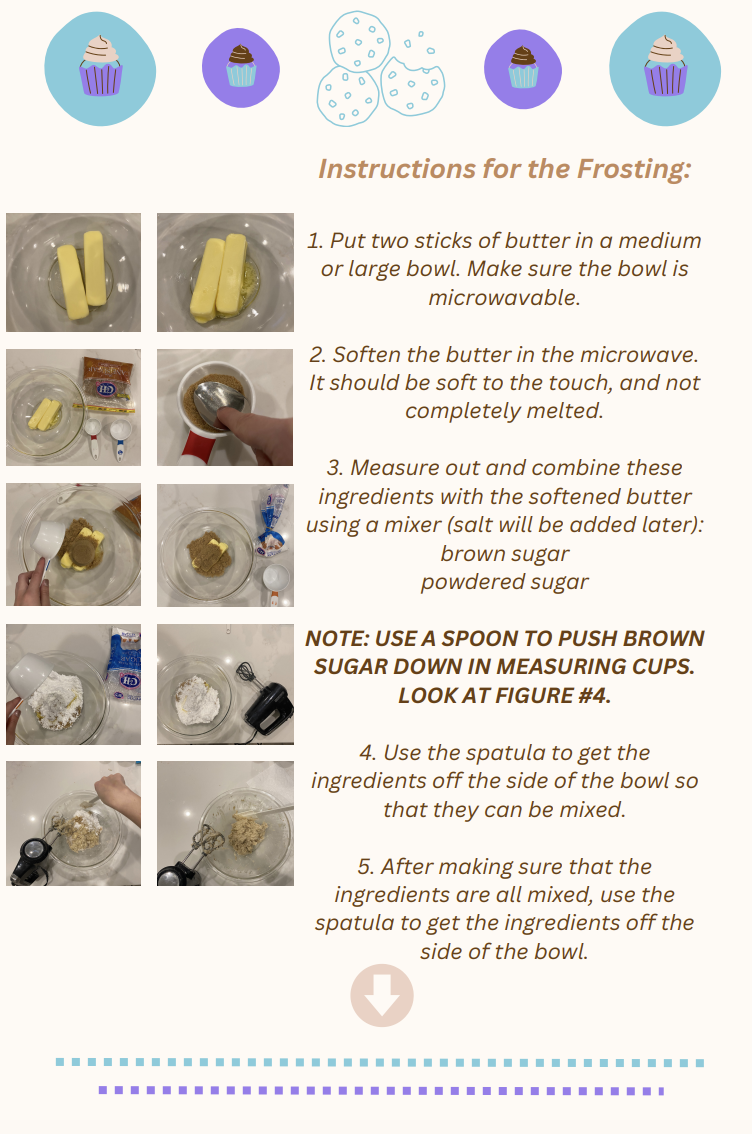 Instructions for the Frosting:

1. Put two sticks of butter in a medium or large bowl. Make sure the bowl is microwavable.

2. Soften the butter in the microwave. It should be soft to the touch, and not completely melted.

3. Measure out and combine these ingredients with the softened butter using a mixer (salt will be added later):
brown sugar
powdered sugar

NOTE: USE A SPOON TO PUSH BROWN SUGAR DOWN IN MEASURING CUPS. LOOK AT FIGURE #4.

4. Use the spatula to get the ingredients off the side of the bowl so that they can be mixed.

5. After making sure that the ingredients are all mixed, use the spatula to get the ingredients off the side of the bowl.