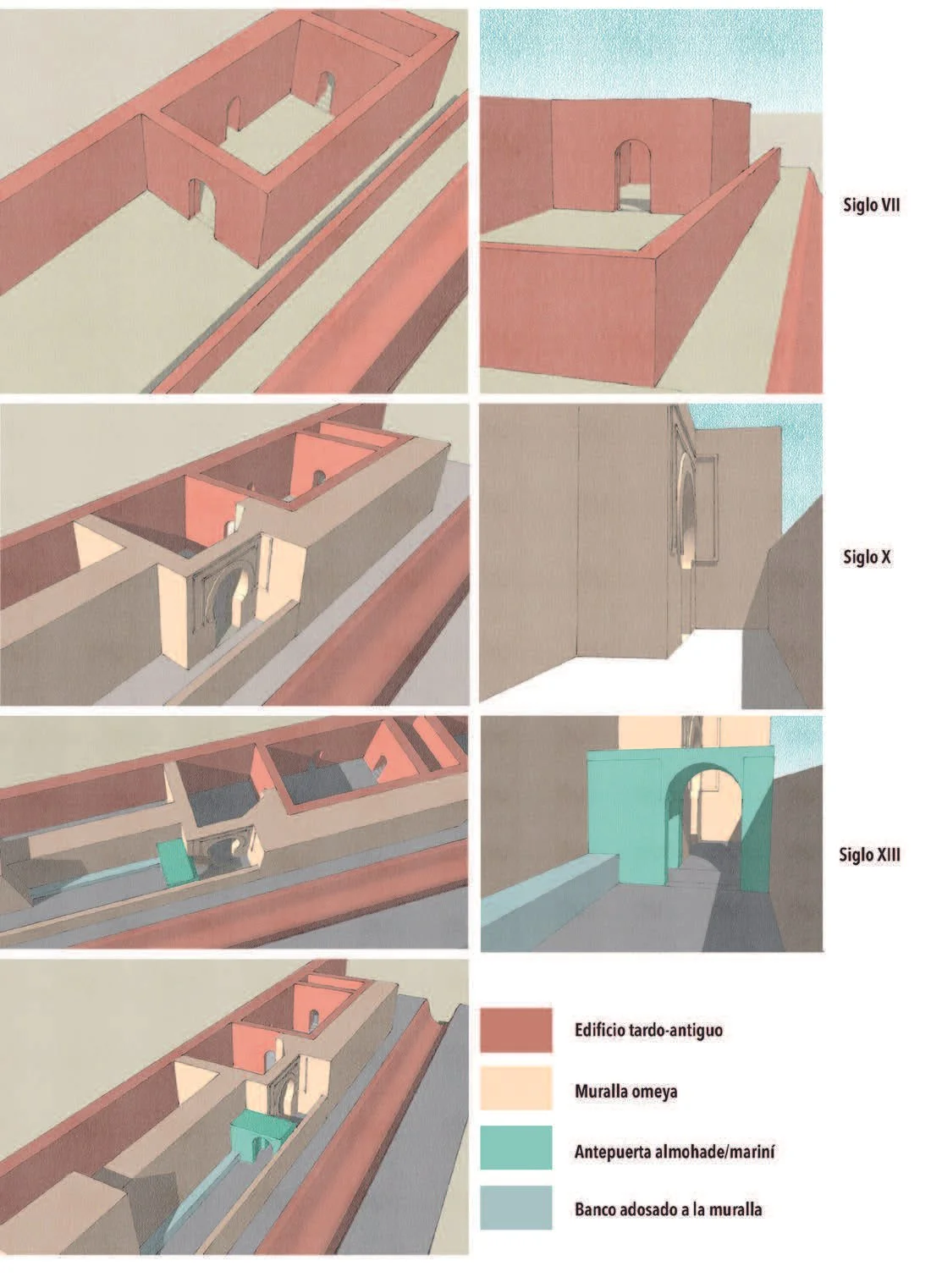 Siglo VII

Siglo X

Siglo XIII

Edificio tardo-antiguo

Muralla omeya

Antepuerta almohade/mariní

Banco adosado a la muralla