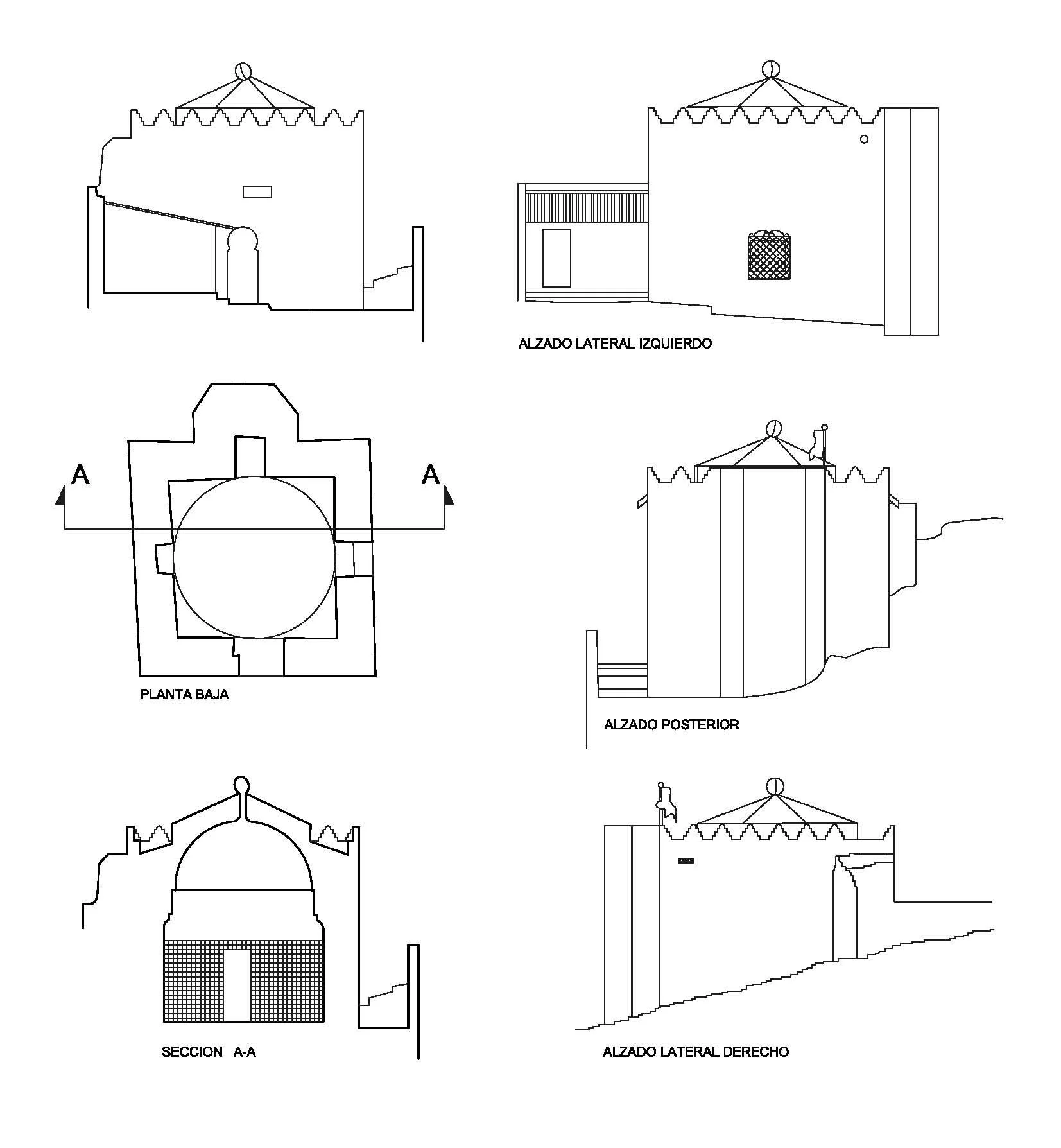 ALZADO LATERAL IZQUIERDO

A

A

PLANTA BAJA

ALZADO POSTERIOR

SECCION A-A

ALZADO LATERAL DERECHO