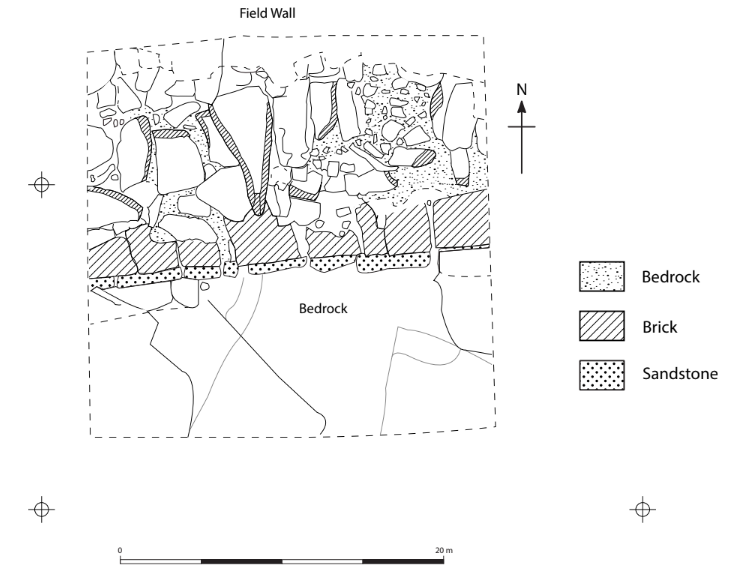 Field Wall

N

Bedrock

Bedrock

Brick

Sandstone

0

20 m