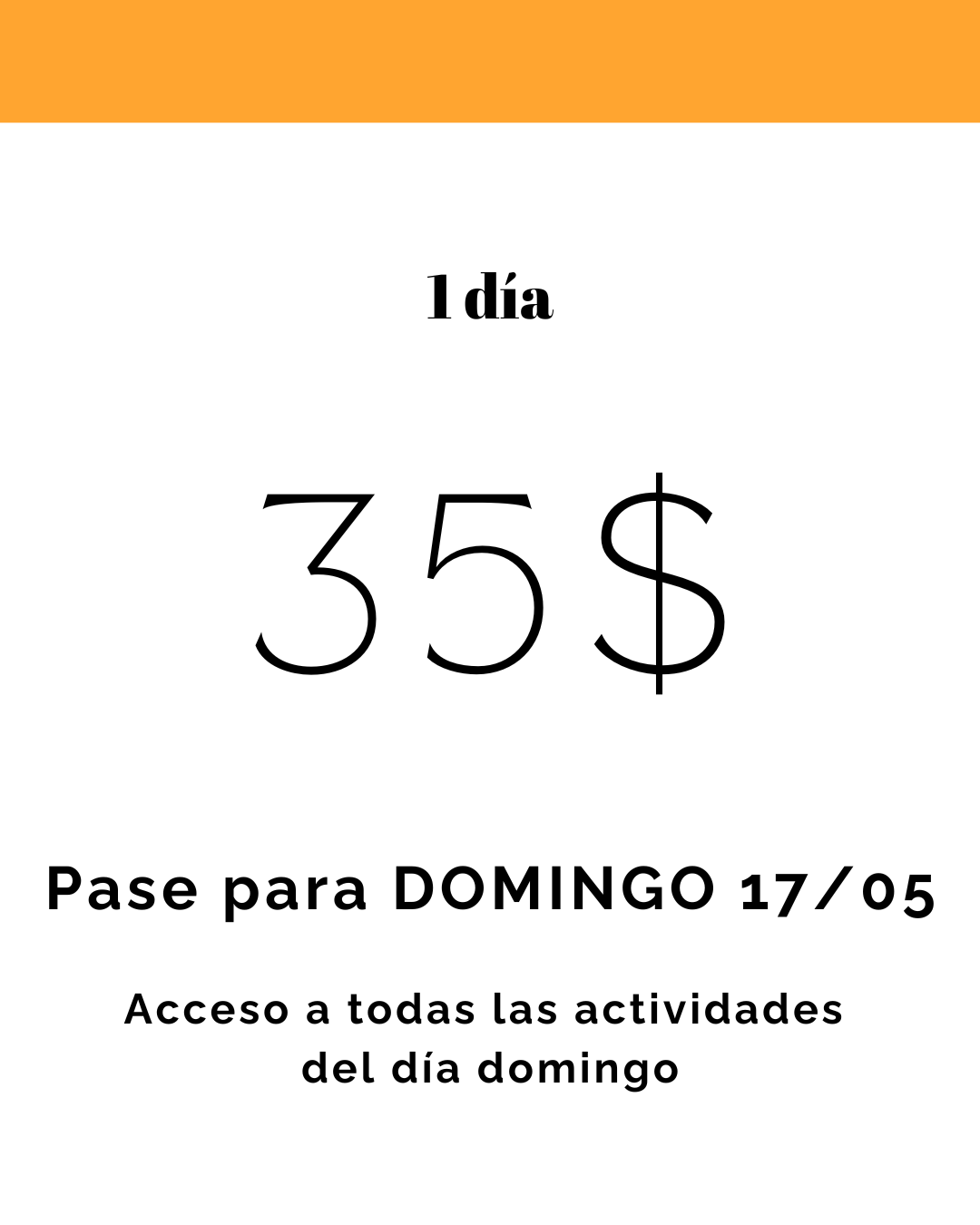 1 día

35$

Pase para DOMINGO 17/05

Acceso a todas las actividades del día domingo