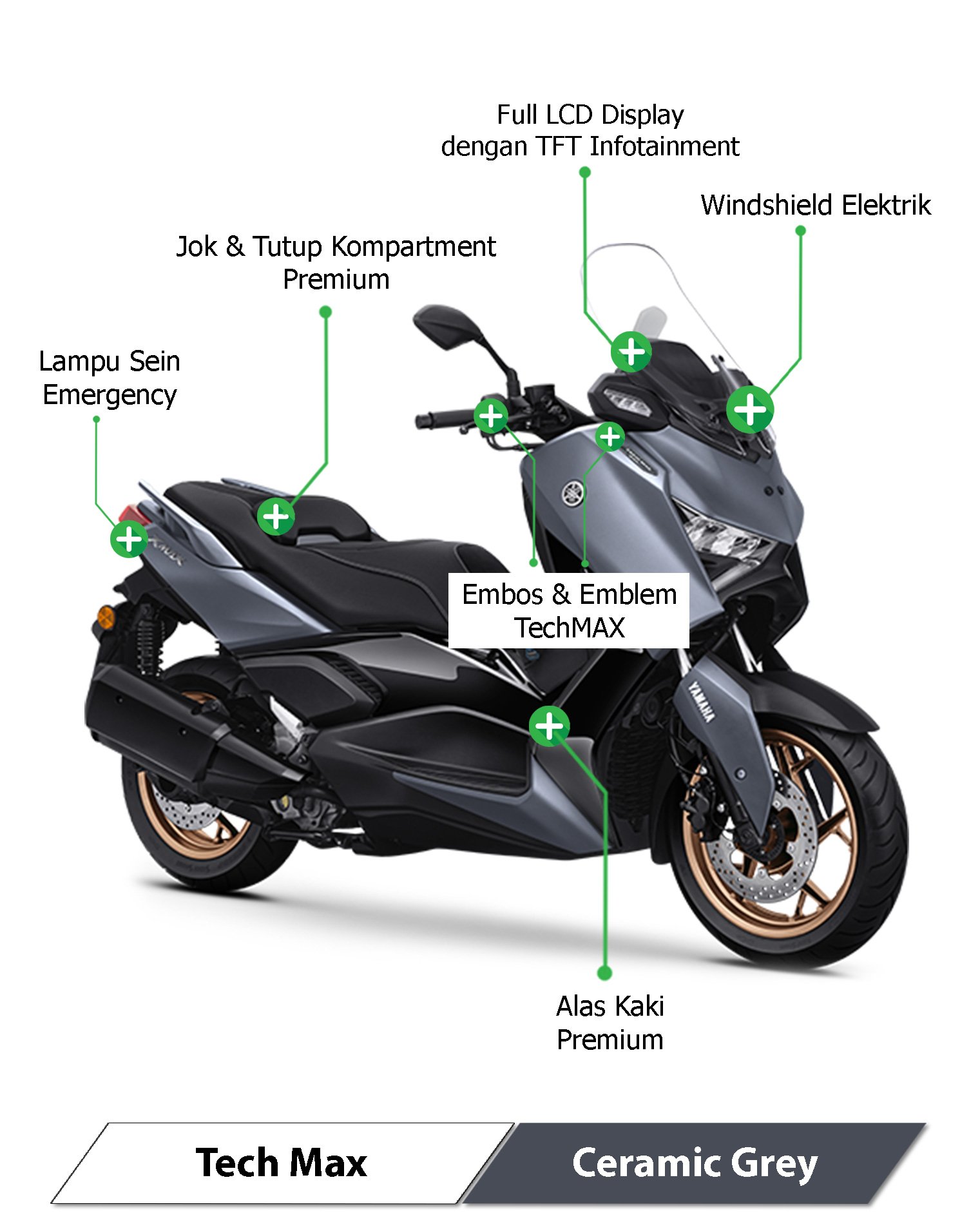 Full LCD Display dengan TFT Infotainment

Windshield Elektrik

Jok & Tutup Kompartment Premium

Lampu Sein Emergency

Embos & Emblem TechMAX

YAMAHA

Alas Kaki Premium

Tech Max

Ceramic Grey