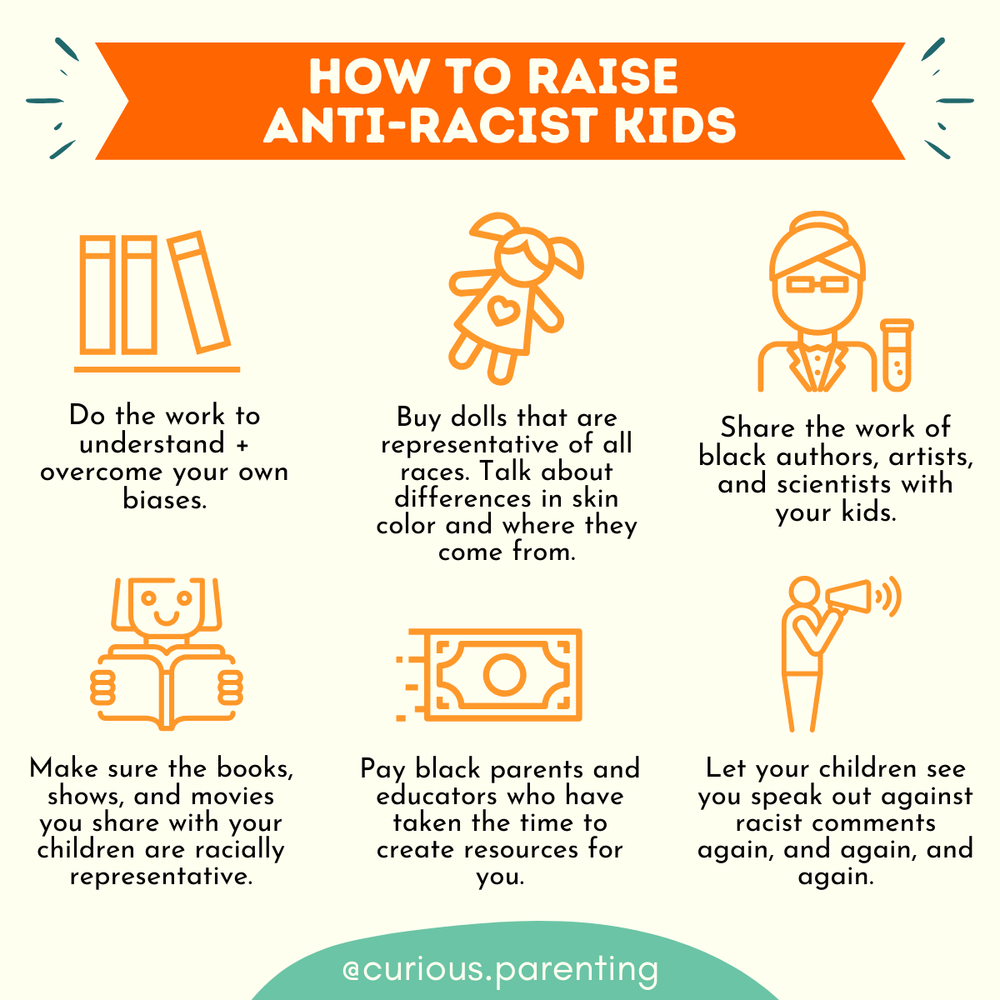 HOW TO RAISE ANTI-RACIST KIDS

Do the work to understand + overcome your own biases.

Buy dolls that are representative of all races. Talk about differences in skin color and where they come from.

Share the work of black authors, artists, and scientists with your kids.

Make sure the books, shows, and movies you share with your children are racially representative.

Pay black parents and educators who have taken the time to create resources for you.

Let your children see you speak out against racist comments again, and again, and again.

@curious.parenting