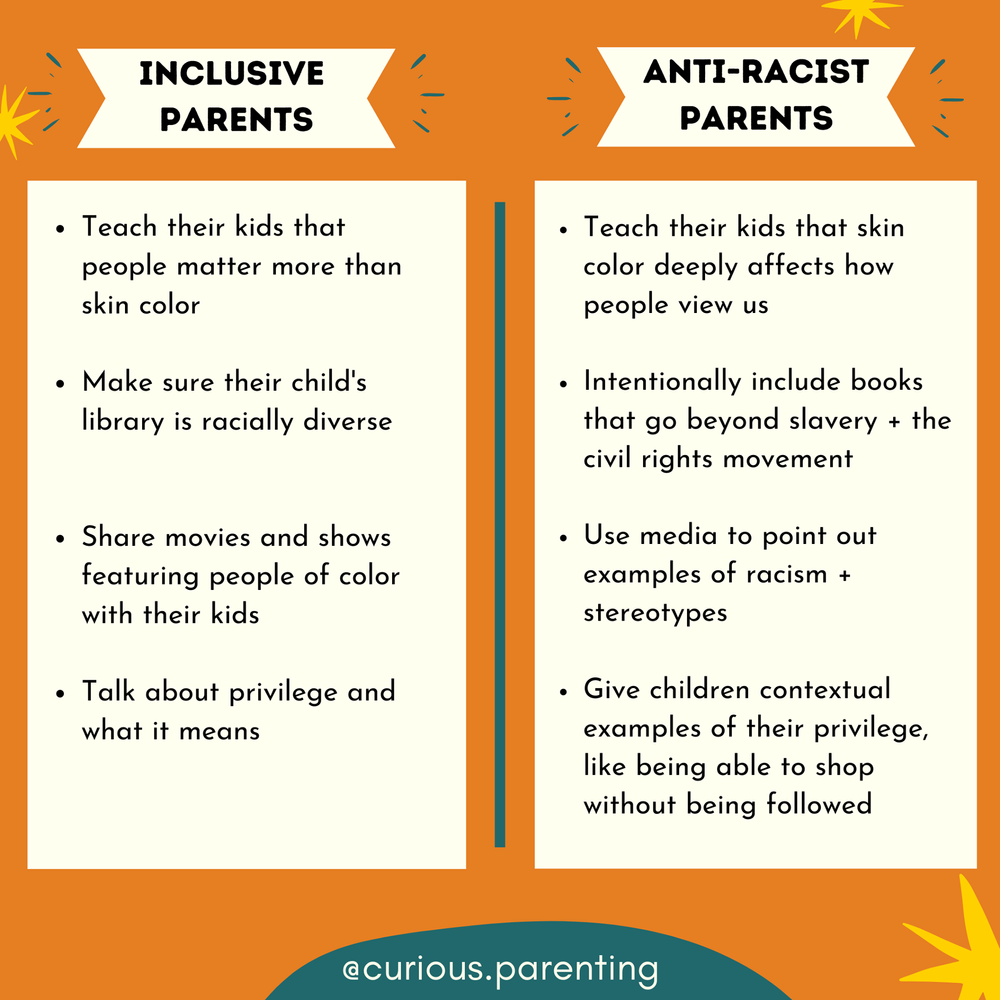 INCLUSIVE PARENTS

- Teach their kids that people matter more than skin color
- Make sure their child's library is racially diverse
- Share movies and shows featuring people of color with their kids
- Talk about privilege and what it means

ANTI-RACIST PARENTS

- Teach their kids that skin color deeply affects how people view us
- Intentionally include books that go beyond slavery + the civil rights movement
- Use media to point out examples of racism + stereotypes
- Give children contextual examples of their privilege, like being able to shop without being followed

@curious.parenting