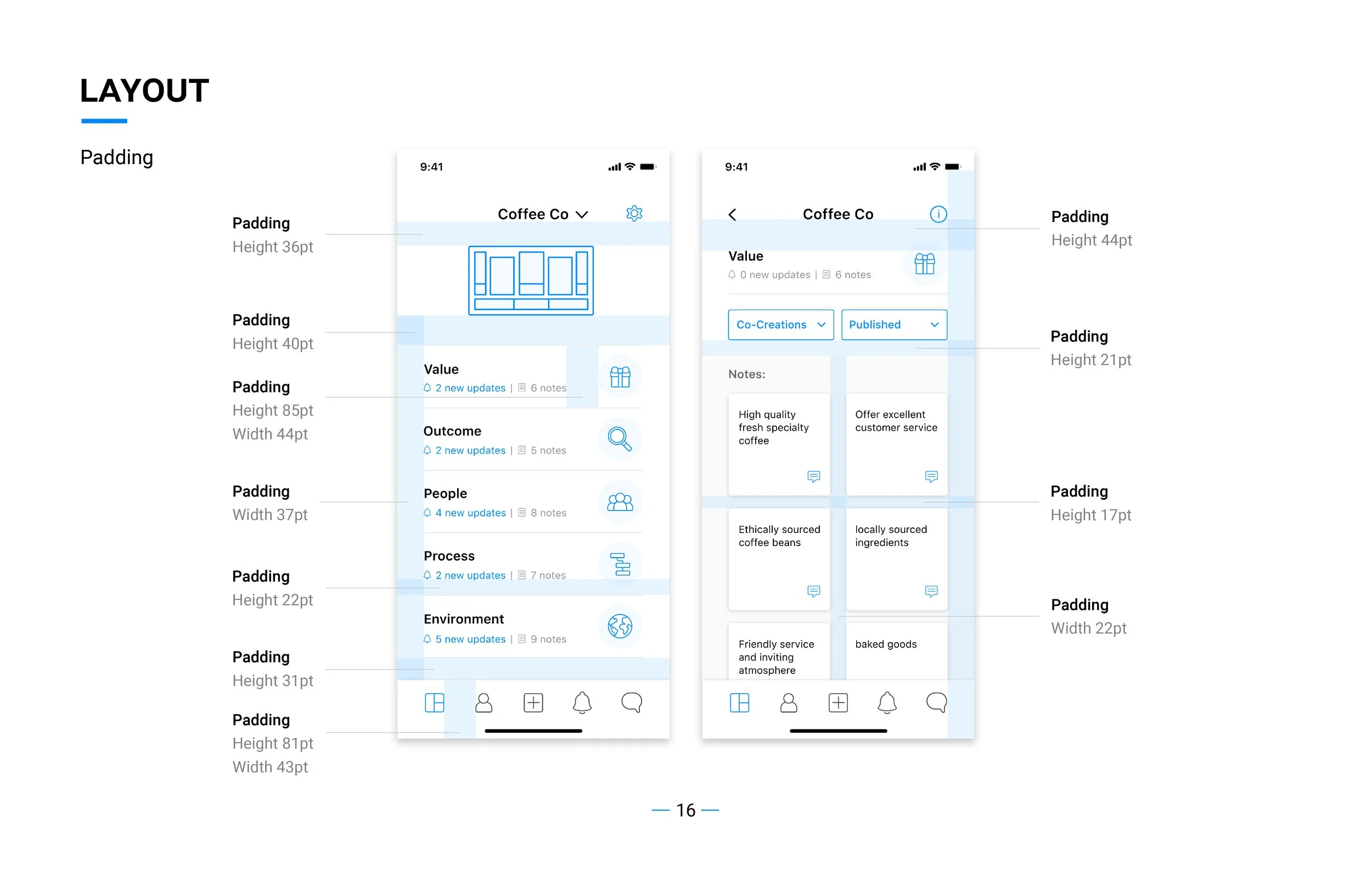 LAYOUT

Padding

Padding
Height 36pt

Padding
Height 40pt

Padding
Height 85pt
Width 44pt

Padding
Width 37pt

Padding
Height 22pt

Padding
Height 31pt

Padding
Height 81pt
Width 43pt

9:41

Coffee Co

Value
2 new updates | 6 notes

Outcome
2 new updates | 5 notes

People
4 new updates | 8 notes

Process
2 new updates | 7 notes

Environment
5 new updates | 9 notes

9:41

Coffee Co

Value
0 new updates | 6 notes

Co-Creations

Published

Notes:

High quality fresh specialty coffee

Offer excellent customer service

Ethically sourced coffee beans

locally sourced ingredients

Friendly service and inviting atmosphere

baked goods

Padding
Height 44pt

Padding
Height 21pt

Padding
Height 17pt

Padding
Width 22pt

— 16 —