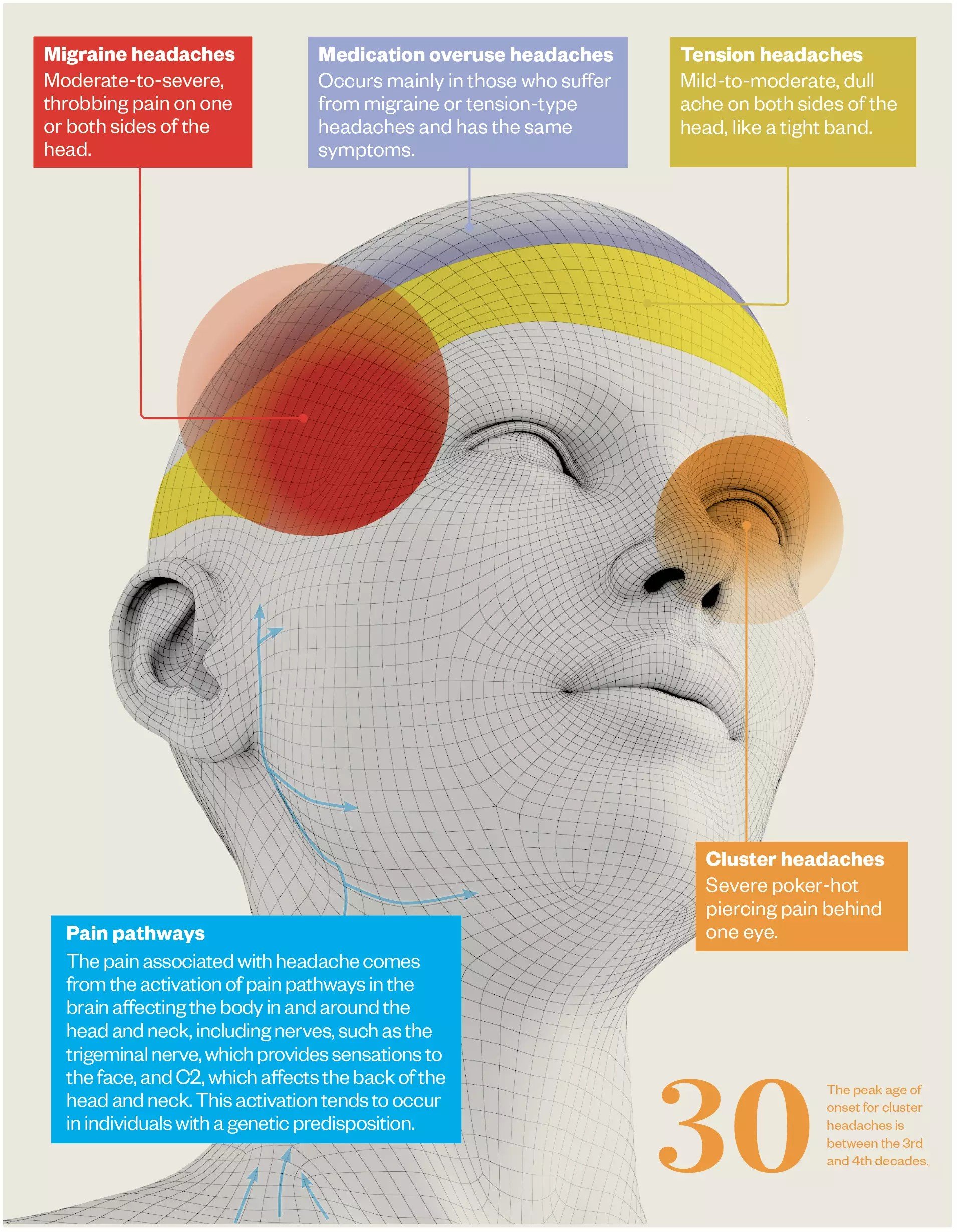 Migraine headaches
Moderate-to-severe, throbbing pain on one or both sides of the head.

Medication overuse headaches
Occurs mainly in those who suffer from migraine or tension-type headaches and has the same symptoms.

Tension headaches
Mild-to-moderate, dull ache on both sides of the head, like a tight band.

Cluster headaches
Severe poker-hot piercing pain behind one eye.

Pain pathways
The pain associated with headache comes from the activation of pain pathways in the brain affecting the body in and around the head and neck, including nerves, such as the trigeminal nerve, which provides sensations to the face, and C2, which affects the back of the head and neck. This activation tends to occur in individuals with a genetic predisposition.

30

The peak age of onset for cluster headaches is between the 3rd and 4th decades.