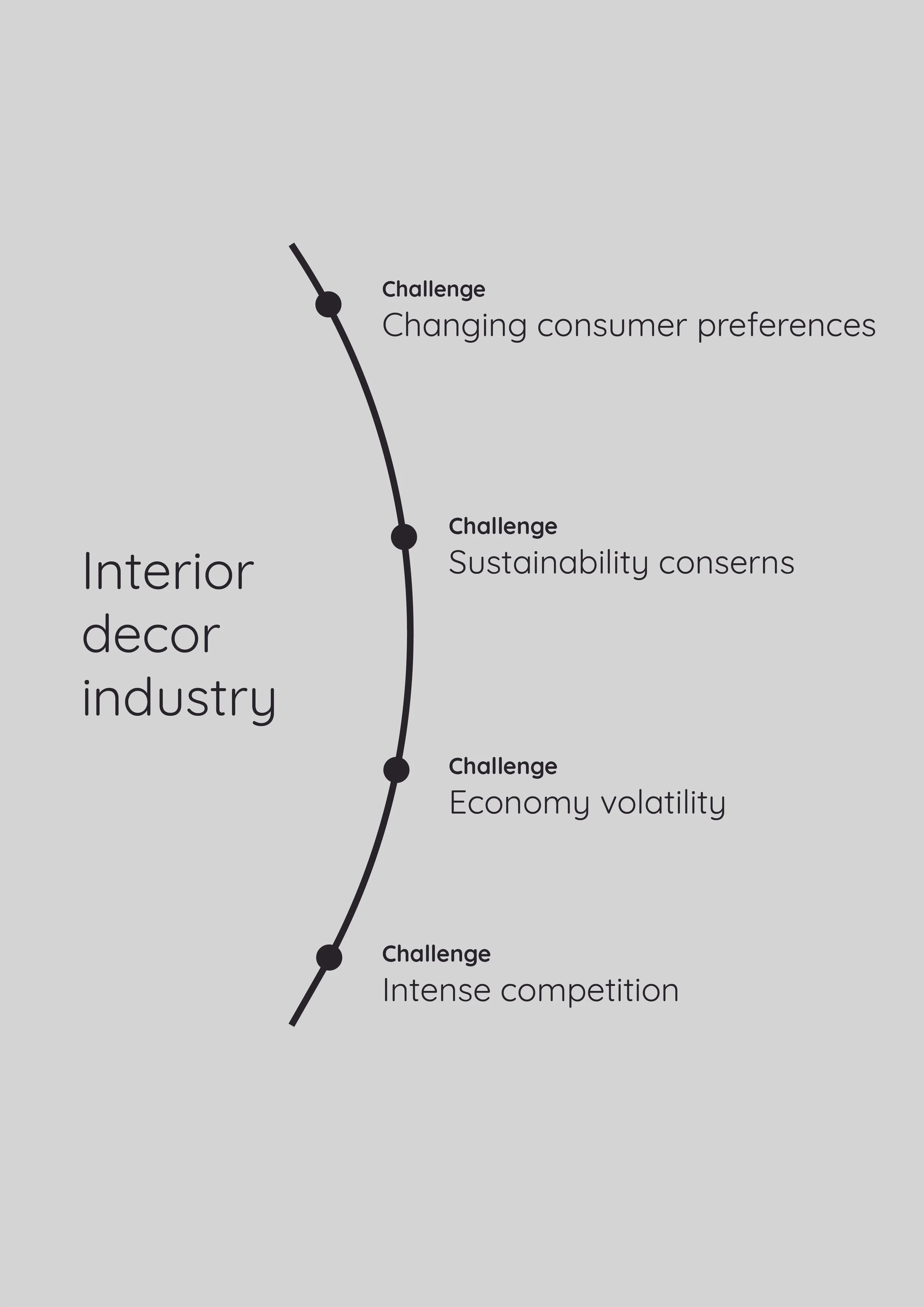 Interior decor industry

Challenge
Changing consumer preferences

Challenge
Sustainability conserns

Challenge
Economy volatility

Challenge
Intense competition