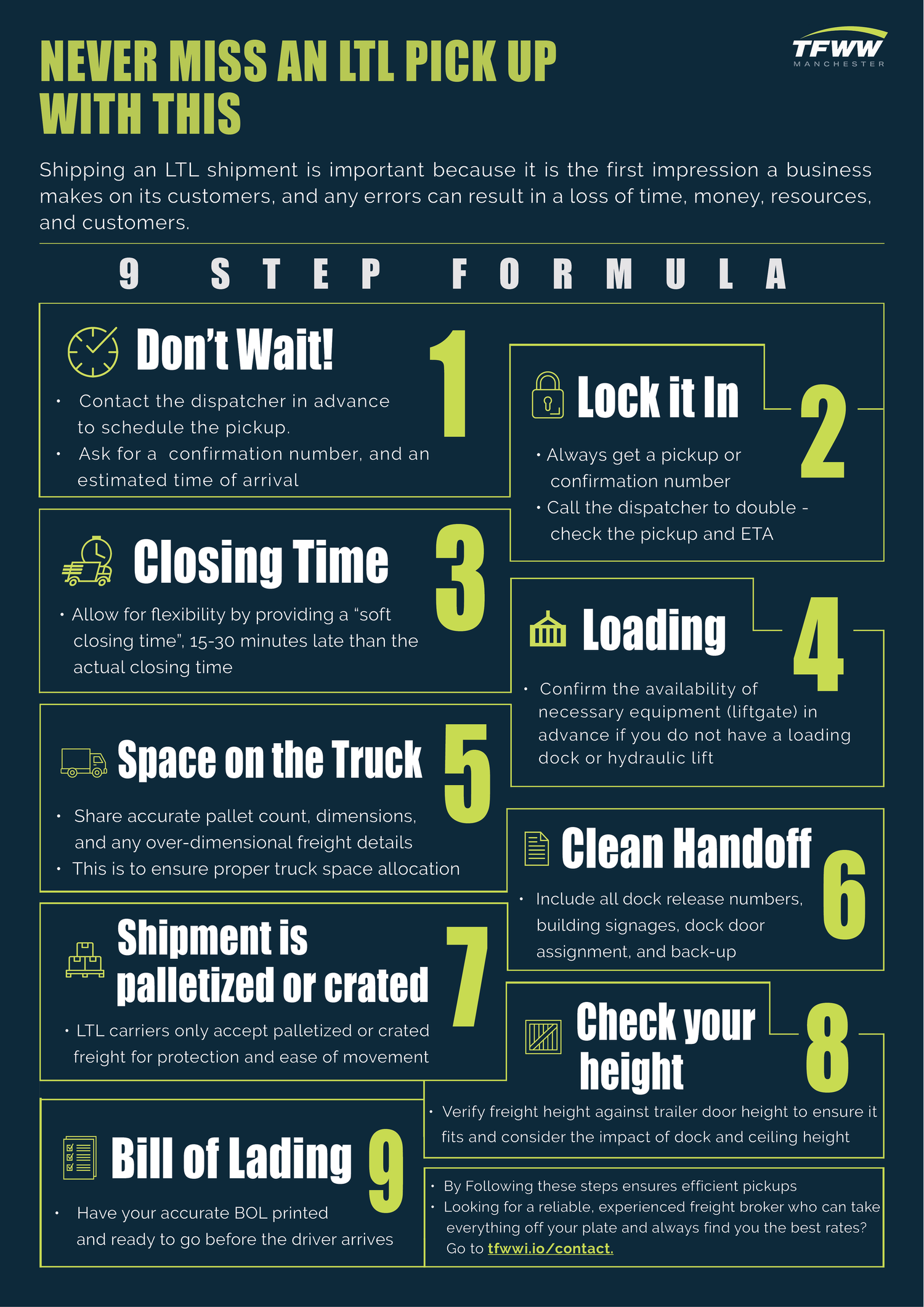 NEVER MISS AN LTL PICK UP WITH THIS

TFWW MANCHESTER

Shipping an LTL shipment is important because it is the first impression a business makes on its customers, and any errors can result in a loss of time, money, resources, and customers.

9 STEP FORMULA

Don't Wait! 1
• Contact the dispatcher in advance to schedule the pickup.
• Ask for a confirmation number, and an estimated time of arrival

Lock it In 2
• Always get a pickup or confirmation number
• Call the dispatcher to double - check the pickup and ETA

Closing Time 3
• Allow for flexibility by providing a "soft closing time", 15-30 minutes late than the actual closing time

Loading 4
• Confirm the availability of necessary equipment (liftgate) in advance if you do not have a loading dock or hydraulic lift

Space on the Truck 5
• Share accurate pallet count, dimensions, and any over-dimensional freight details
• This is to ensure proper truck space allocation

Clean Handoff 6
• Include all dock release numbers, building signages, dock door assignment, and back-up

Shipment is palletized or crated 7
• LTL carriers only accept palletized or crated freight for protection and ease of movement

Check your height 8
• Verify freight height against trailer door height to ensure it fits and consider the impact of dock and ceiling height

Bill of Lading 9
• Have your accurate BOL printed and ready to go before the driver arrives

• By Following these steps ensures efficient pickups
• Looking for a reliable, experienced freight broker who can take everything off your plate and always find you the best rates? Go to tfwwi.io/contact.