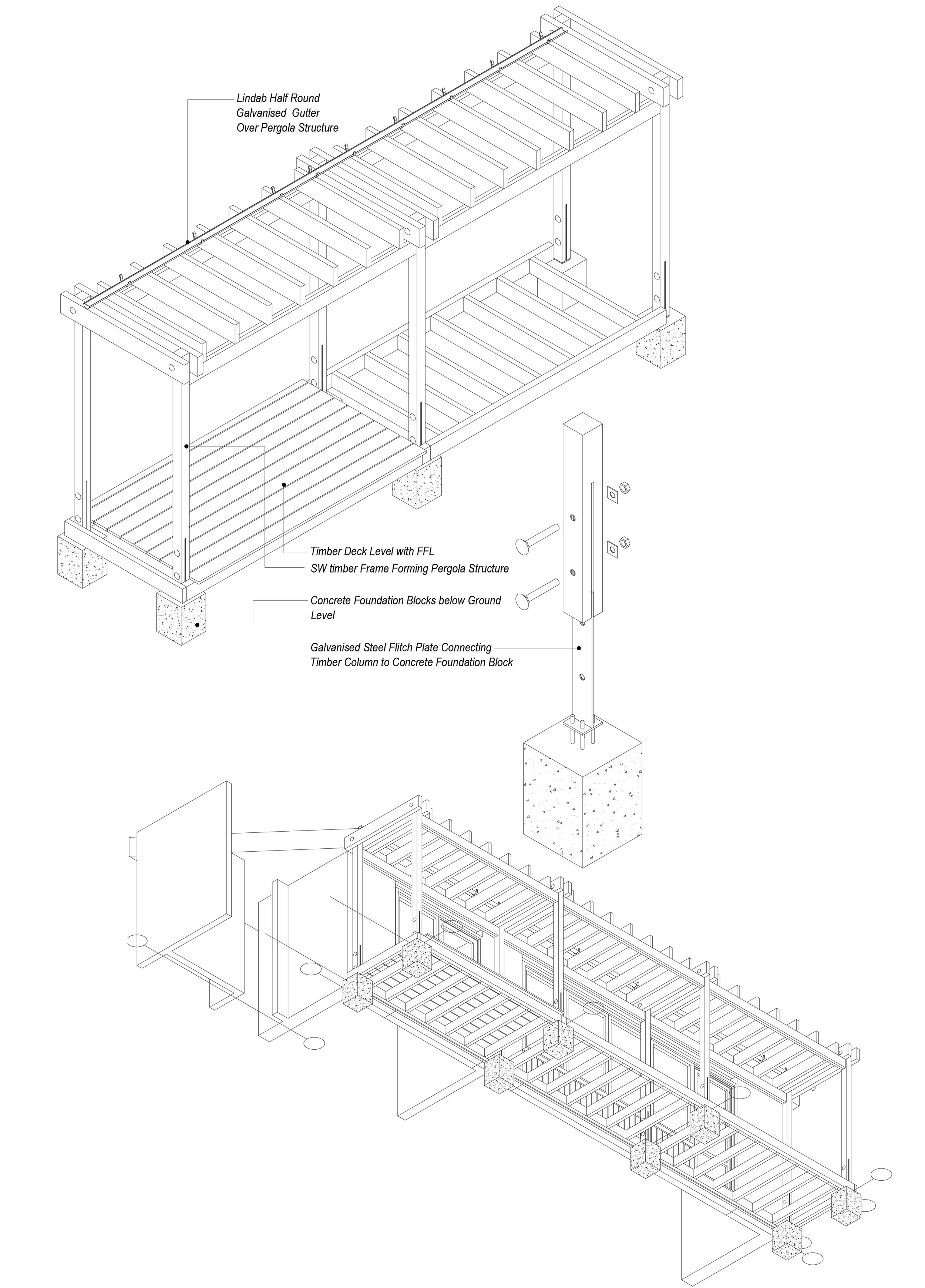 Lindab Half Round Galvanised Gutter Over Pergola Structure

Timber Deck Level with FFL

SW timber Frame Forming Pergola Structure

Concrete Foundation Blocks below Ground Level

Galvanised Steel Flitch Plate Connecting Timber Column to Concrete Foundation Block