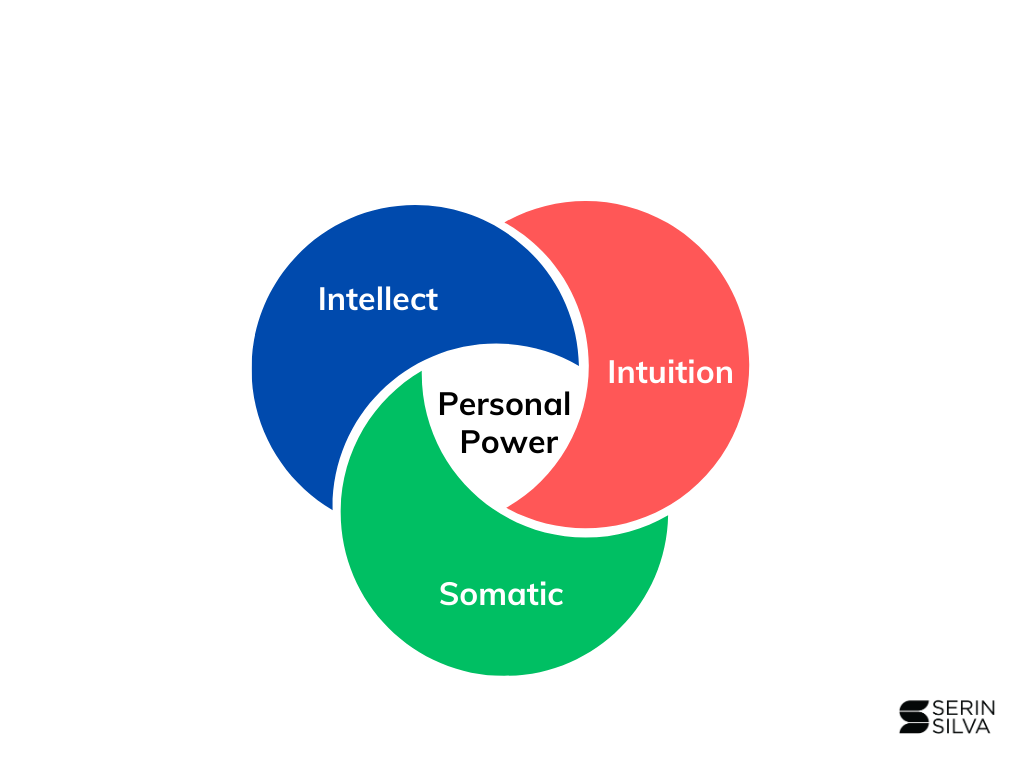 Intellect

Intuition

Personal Power

Somatic

SERIN SILVA