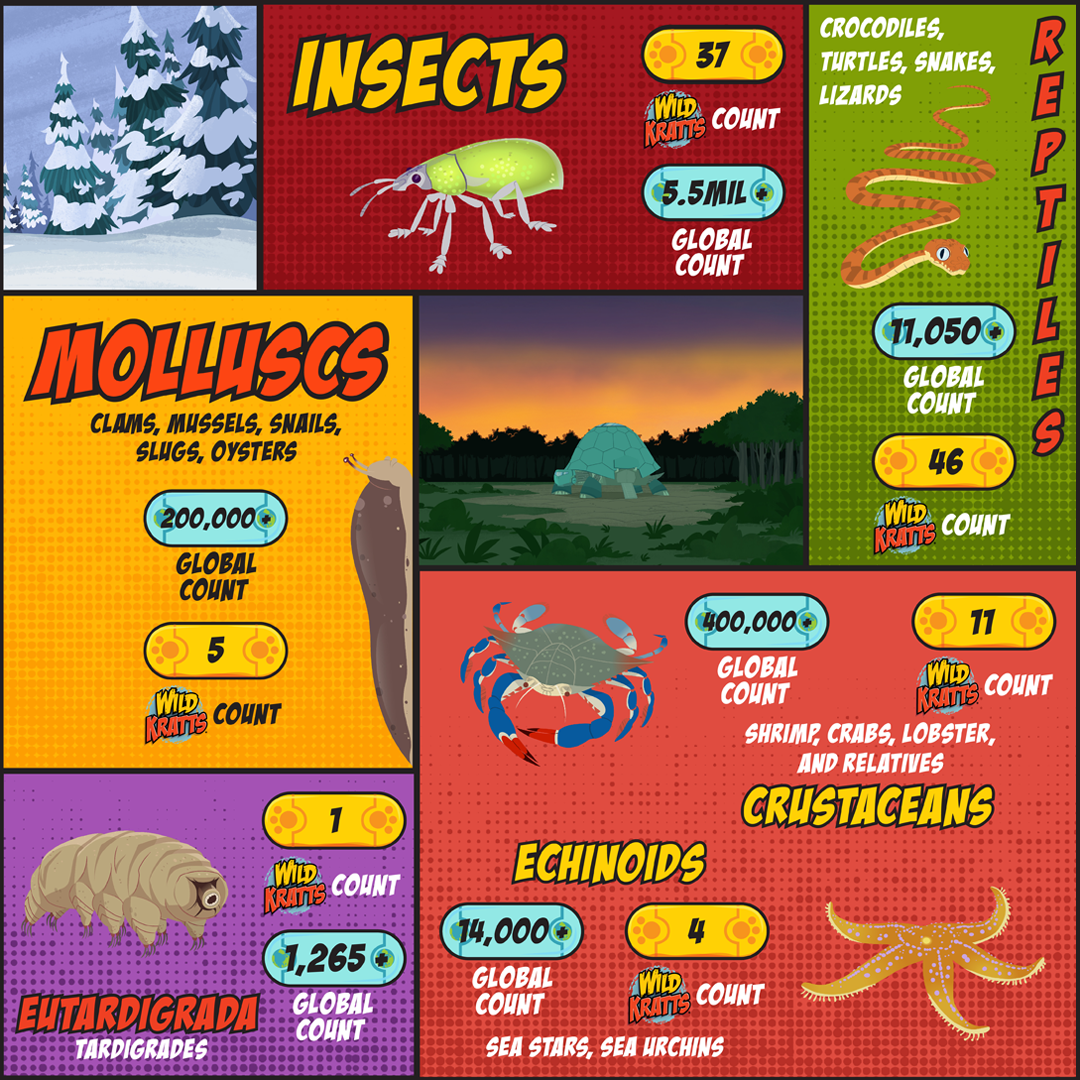 INSECTS

37

WILD KRATTS COUNT

5.5MIL

GLOBAL COUNT

CROCODILES, TURTLES, SNAKES, LIZARDS

REPTILES

11,050

GLOBAL COUNT

46

WILD KRATTS COUNT

MOLLUSCS

CLAMS, MUSSELS, SNAILS, SLUGS, OYSTERS

200,000

GLOBAL COUNT

5

WILD KRATTS COUNT

400,000

GLOBAL COUNT

11

WILD KRATTS COUNT

SHRIMP, CRABS, LOBSTER, AND RELATIVES

CRUSTACEANS

1

WILD KRATTS COUNT

1,265

GLOBAL COUNT

EUTARDIGRADA

TARDIGRADES

ECHINOIDS

14,000

GLOBAL COUNT

4

WILD KRATTS COUNT

SEA STARS, SEA URCHINS