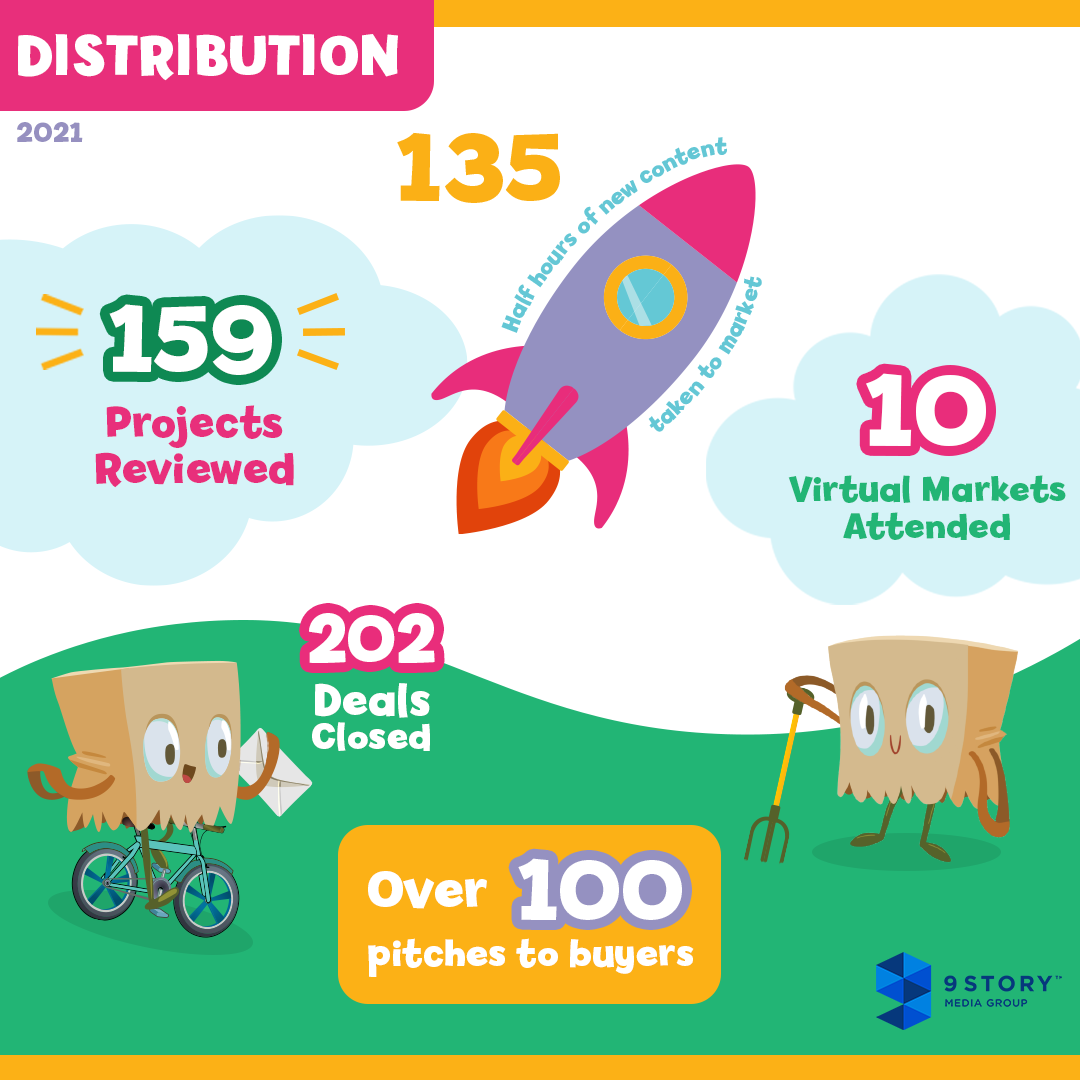 DISTRIBUTION

2021

135

Half hours of new content taken to market

159

Projects Reviewed

10

Virtual Markets Attended

202

Deals Closed

Over 100 pitches to buyers

9 STORY™ MEDIA GROUP