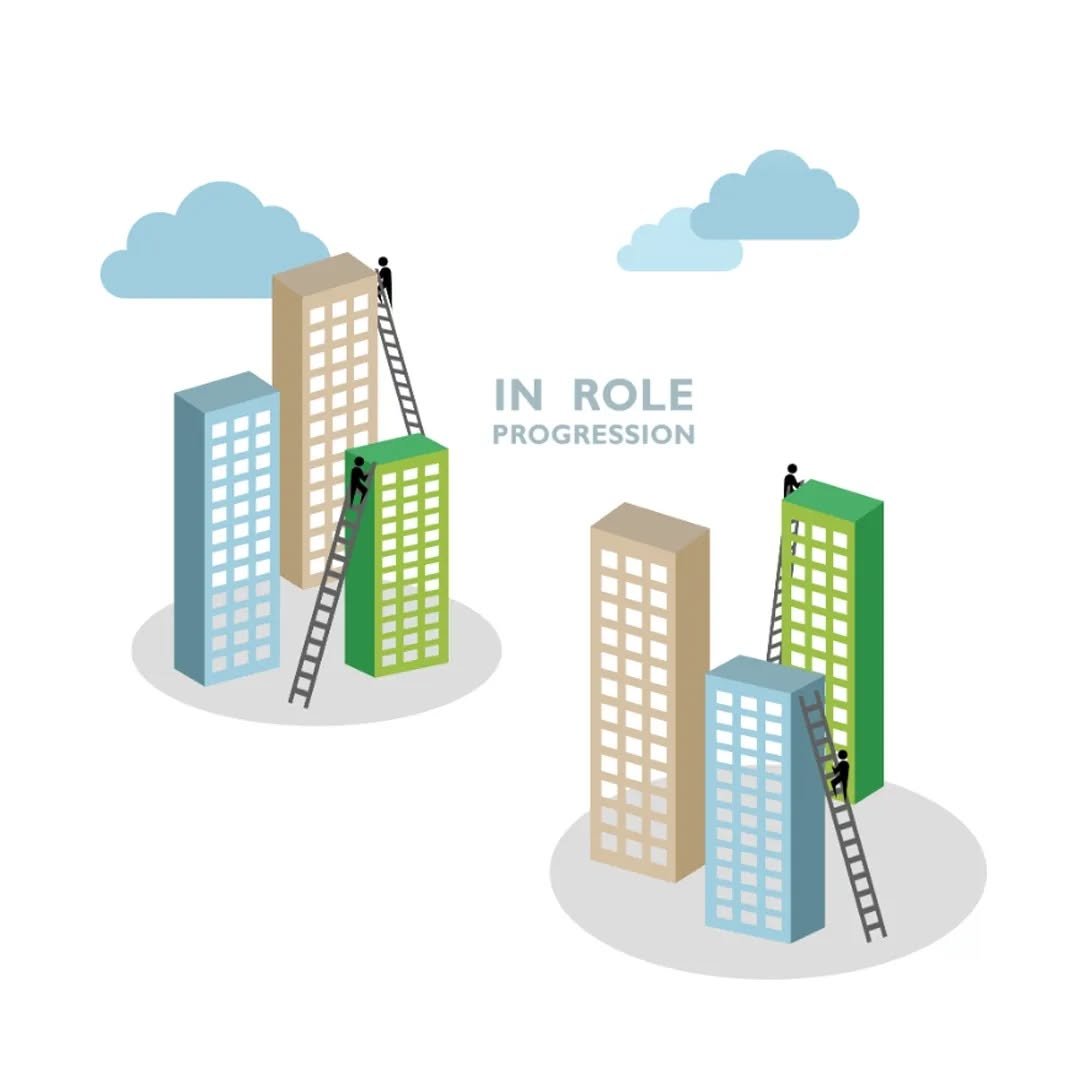 IN ROLE
PROGRESSION