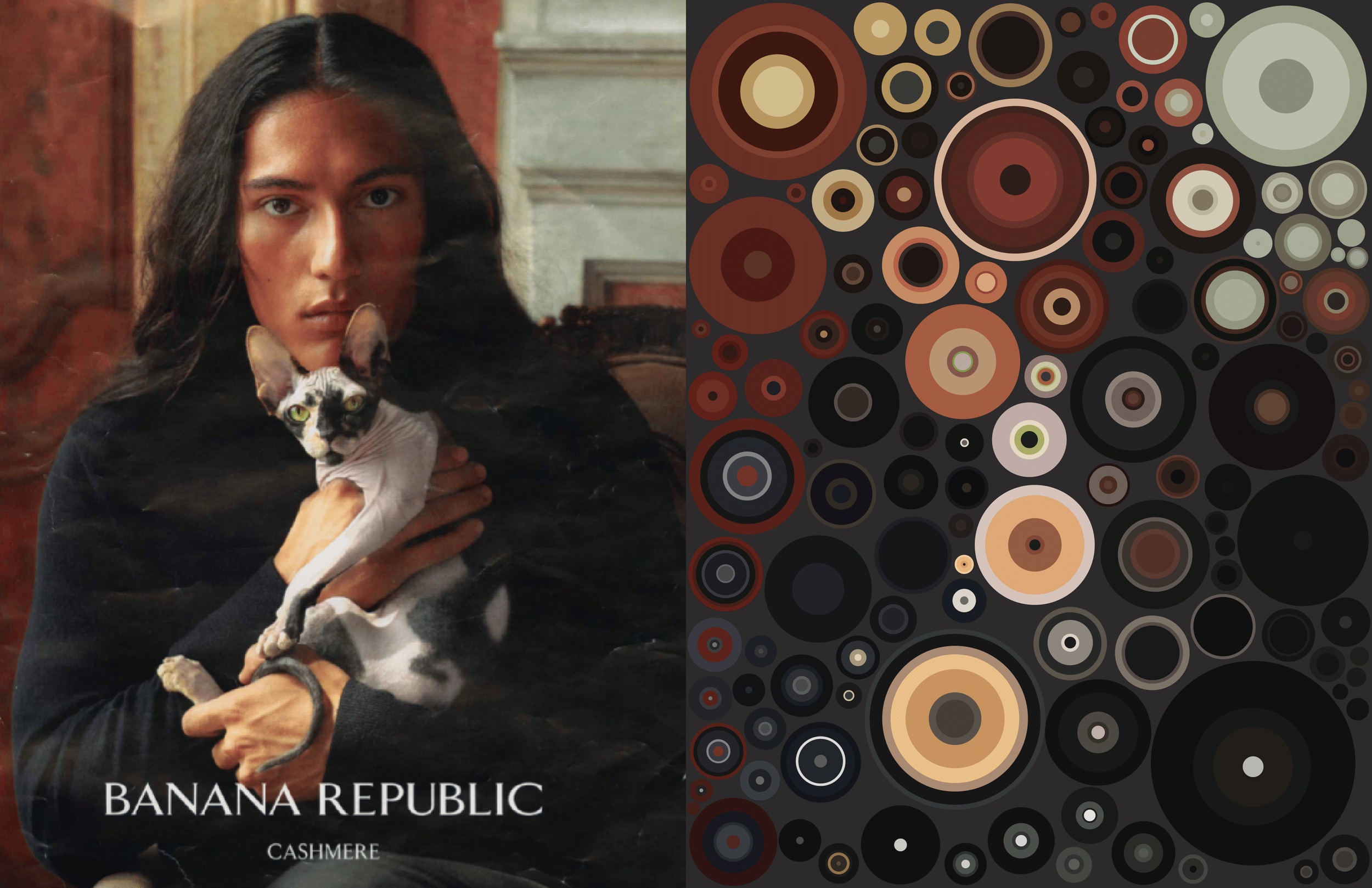 BANANA REPUBLIC

CASHMERE