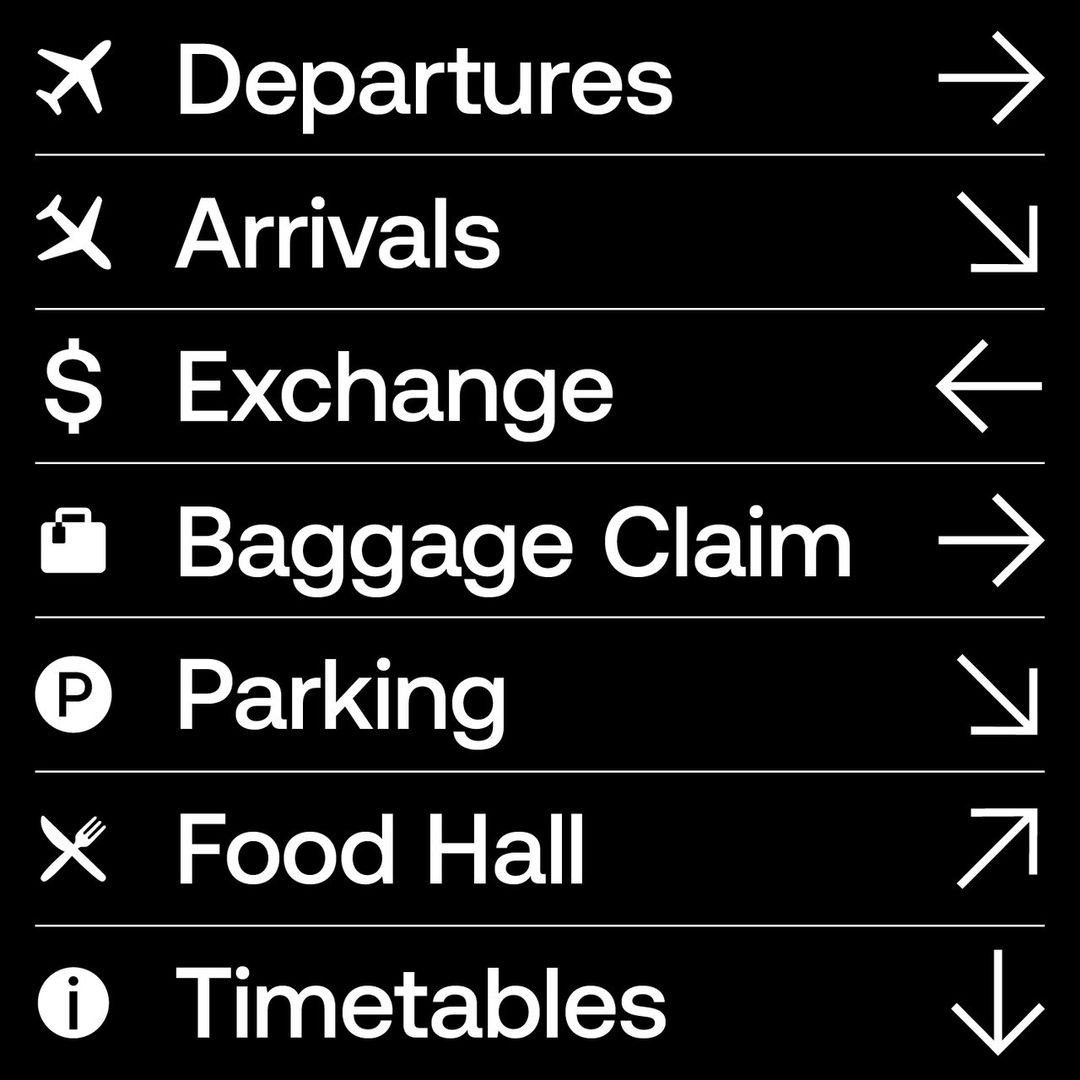 Departures →

Arrivals ↘

$ Exchange ←

Baggage Claim →

P Parking ↘

Food Hall ↗

i Timetables ↓