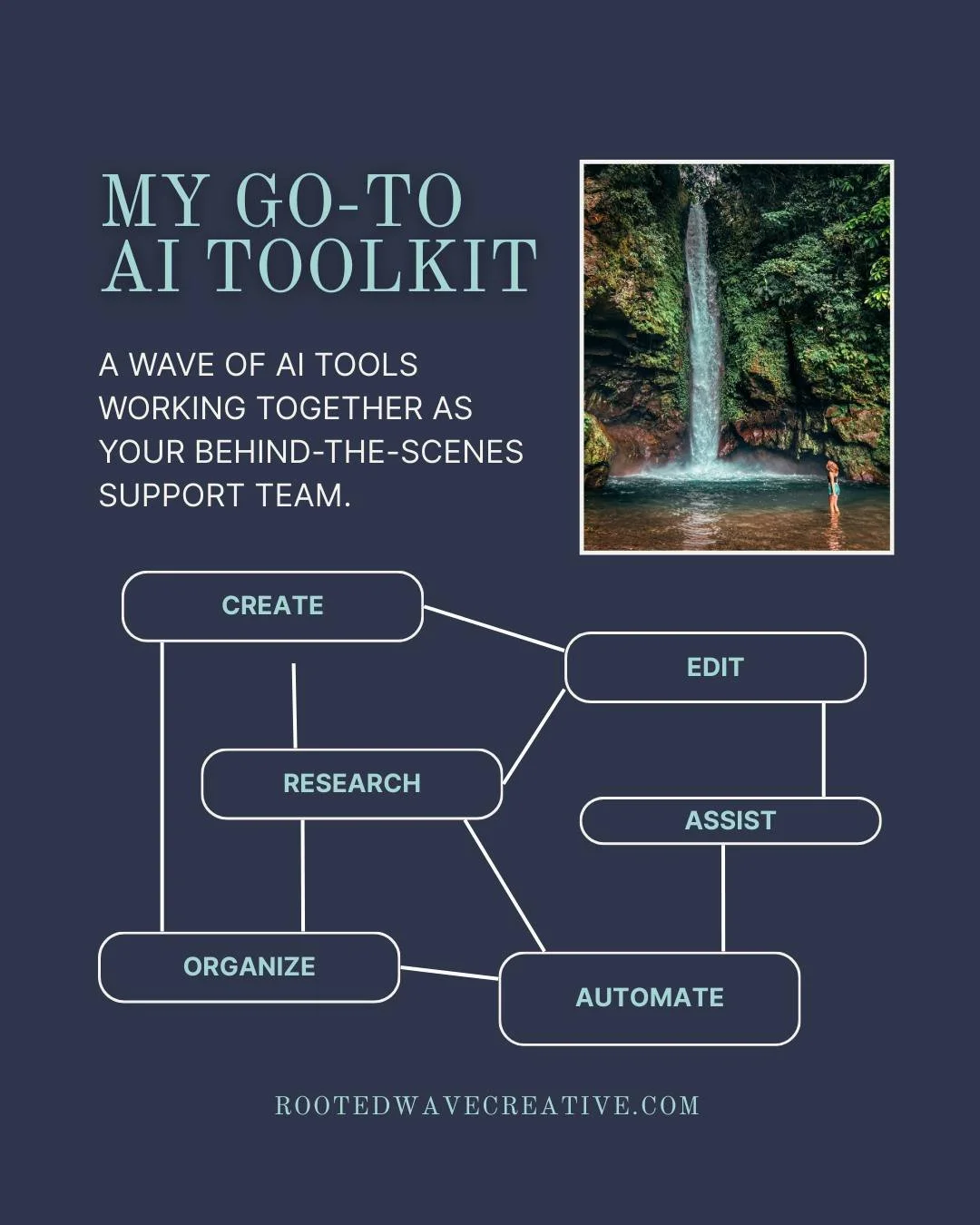 MY GO-TO AI TOOLKIT

A WAVE OF AI TOOLS WORKING TOGETHER AS YOUR BEHIND-THE-SCENES SUPPORT TEAM.

CREATE

EDIT

RESEARCH

ASSIST

ORGANIZE

AUTOMATE

ROOTEDWAVECREATIVE.COM