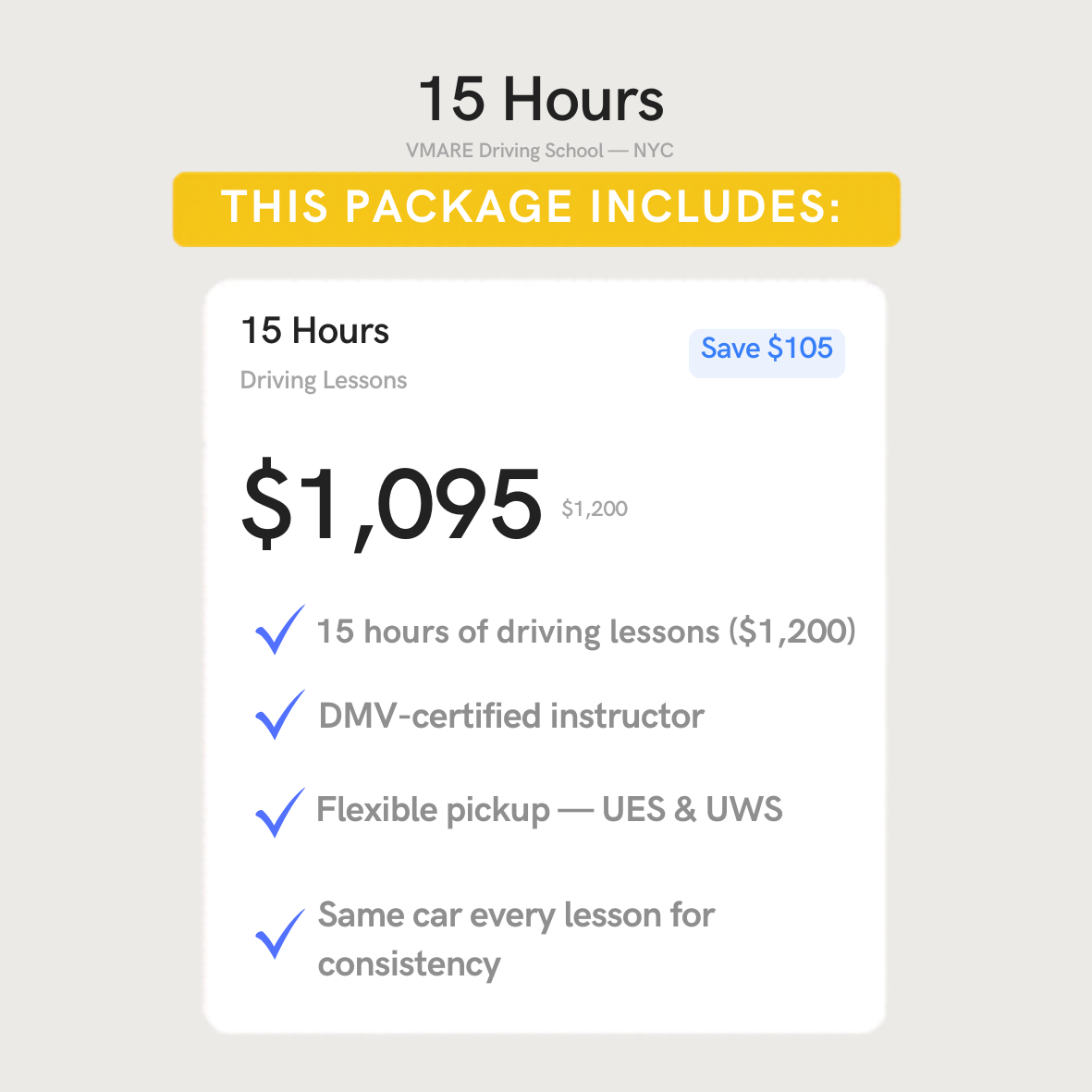 15 Hours

VMARE Driving School — NYC

THIS PACKAGE INCLUDES:

15 Hours

Driving Lessons

Save \$105

\$1,095 \$1,200

15 hours of driving lessons (\$1,200)

DMV-certified instructor

Flexible pickup — UES & UWS

Same car every lesson for consistency