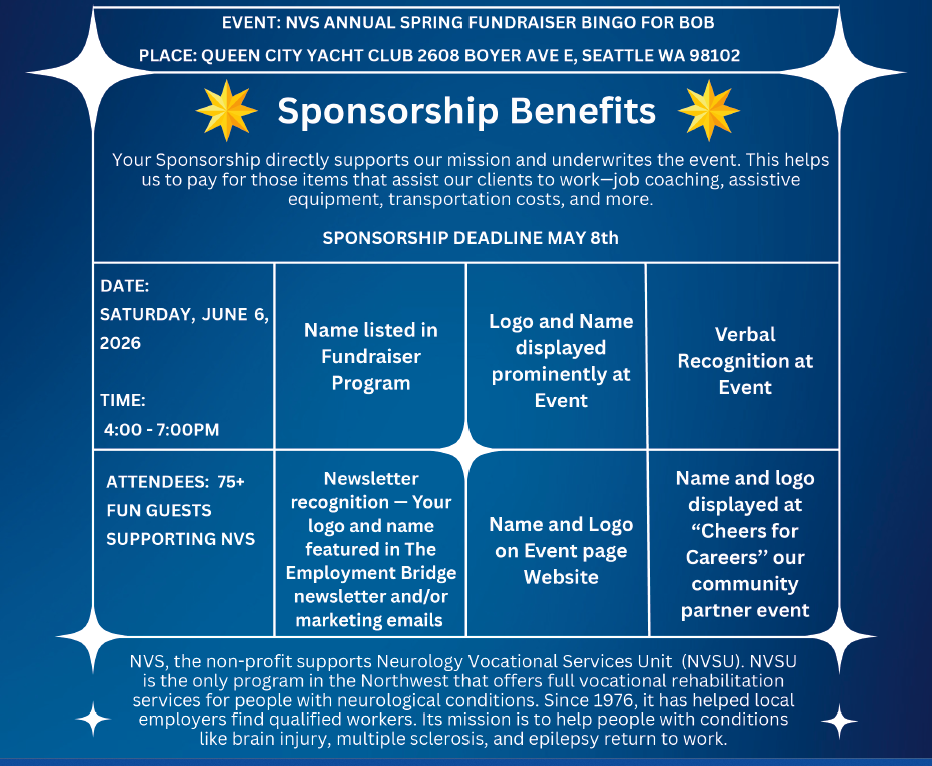 EVENT: NVS ANNUAL SPRING FUNDRAISER BINGO FOR BOB

PLACE: QUEEN CITY YACHT CLUB 2608 BOYER AVE E, SEATTLE WA 98102

Sponsorship Benefits

Your Sponsorship directly supports our mission and underwrites the event. This helps us to pay for those items that assist our clients to work—job coaching, assistive equipment, transportation costs, and more.

SPONSORSHIP DEADLINE MAY 8th

DATE:
SATURDAY, JUNE 6, 2026

TIME:
4:00 - 7:00PM

Name listed in Fundraiser Program

Logo and Name displayed prominently at Event

Verbal Recognition at Event

ATTENDEES: 75+ FUN GUESTS SUPPORTING NVS

Newsletter recognition — Your logo and name featured in The Employment Bridge newsletter and/or marketing emails

Name and Logo on Event page Website

Name and logo displayed at "Cheers for Careers" our community partner event

NVS, the non-profit supports Neurology Vocational Services Unit (NVSU). NVSU is the only program in the Northwest that offers full vocational rehabilitation services for people with neurological conditions. Since 1976, it has helped local employers find qualified workers. Its mission is to help people with conditions like brain injury, multiple sclerosis, and epilepsy return to work.