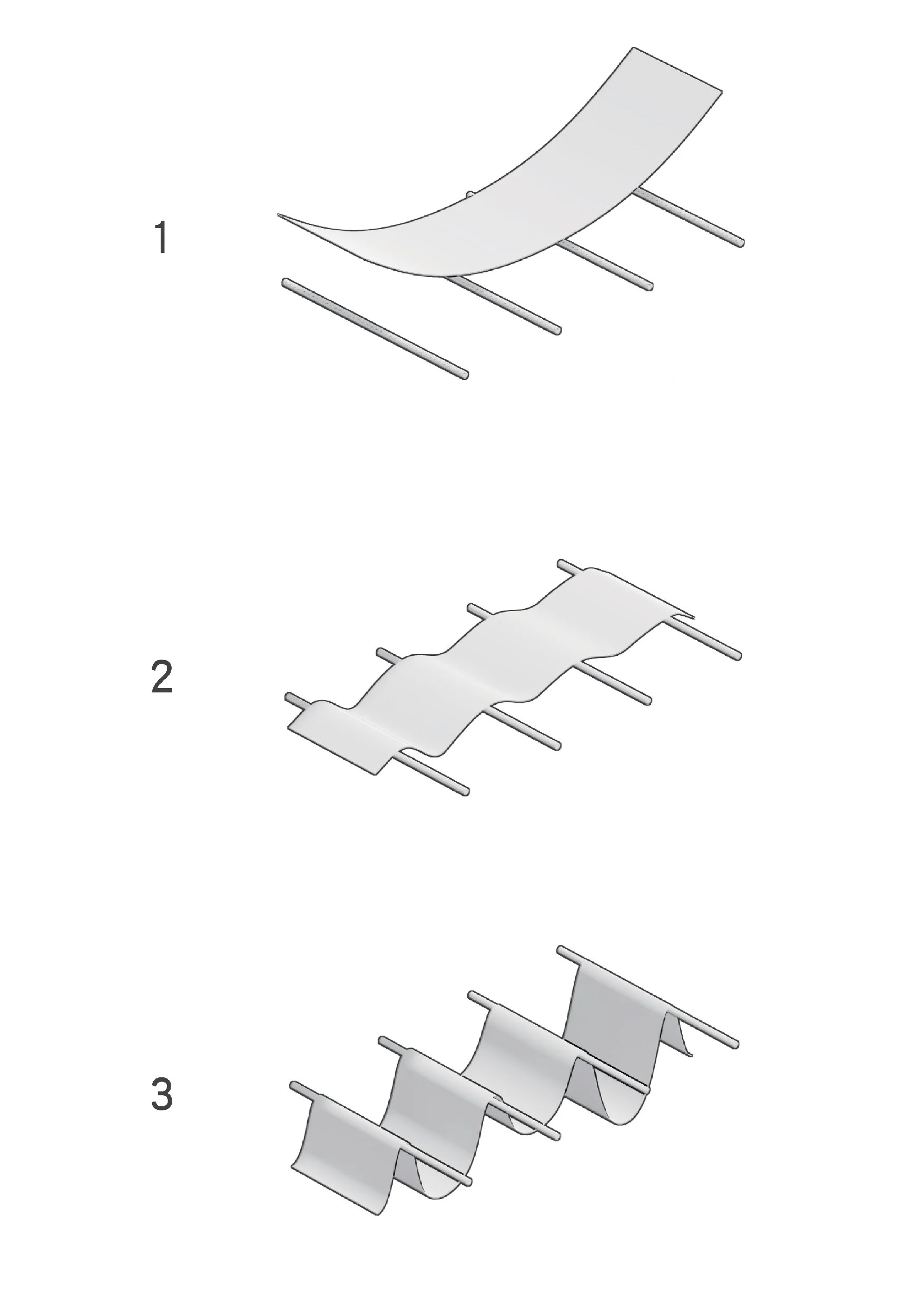 1

2

3