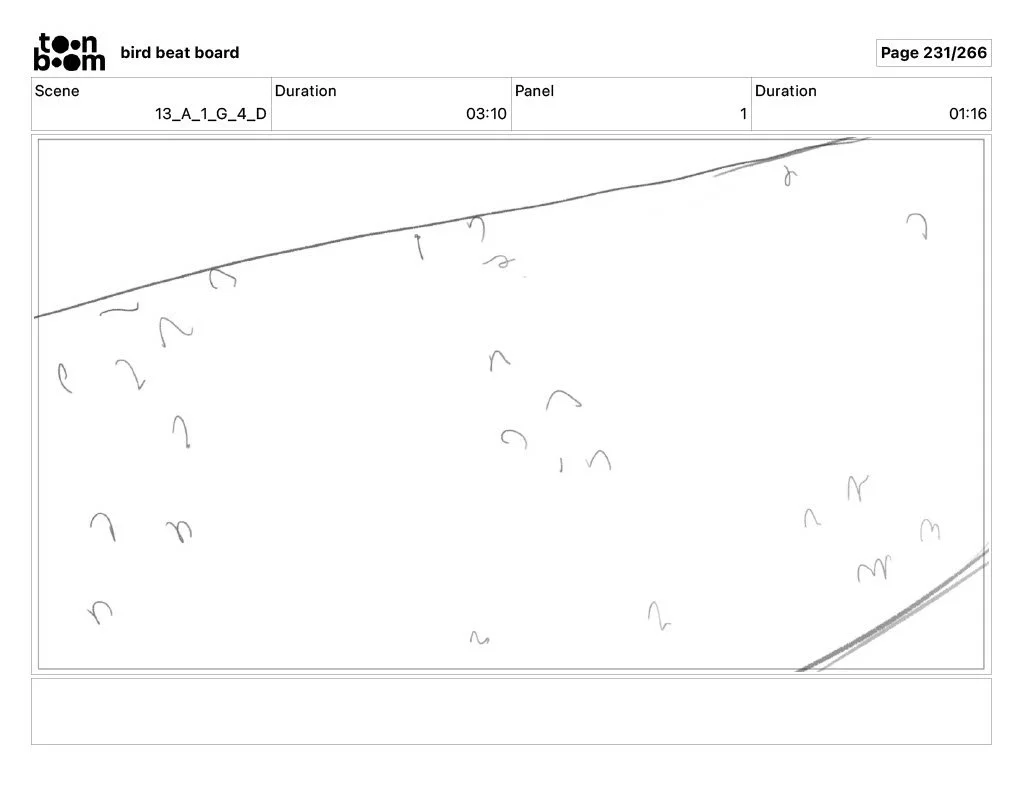 toon boom bird beat board

Page 231/266

| Scene | Duration | Panel | Duration |
|---|---|---|---|
| 13_A_1_G_4_D | 03:10 | 1 | 01:16 |