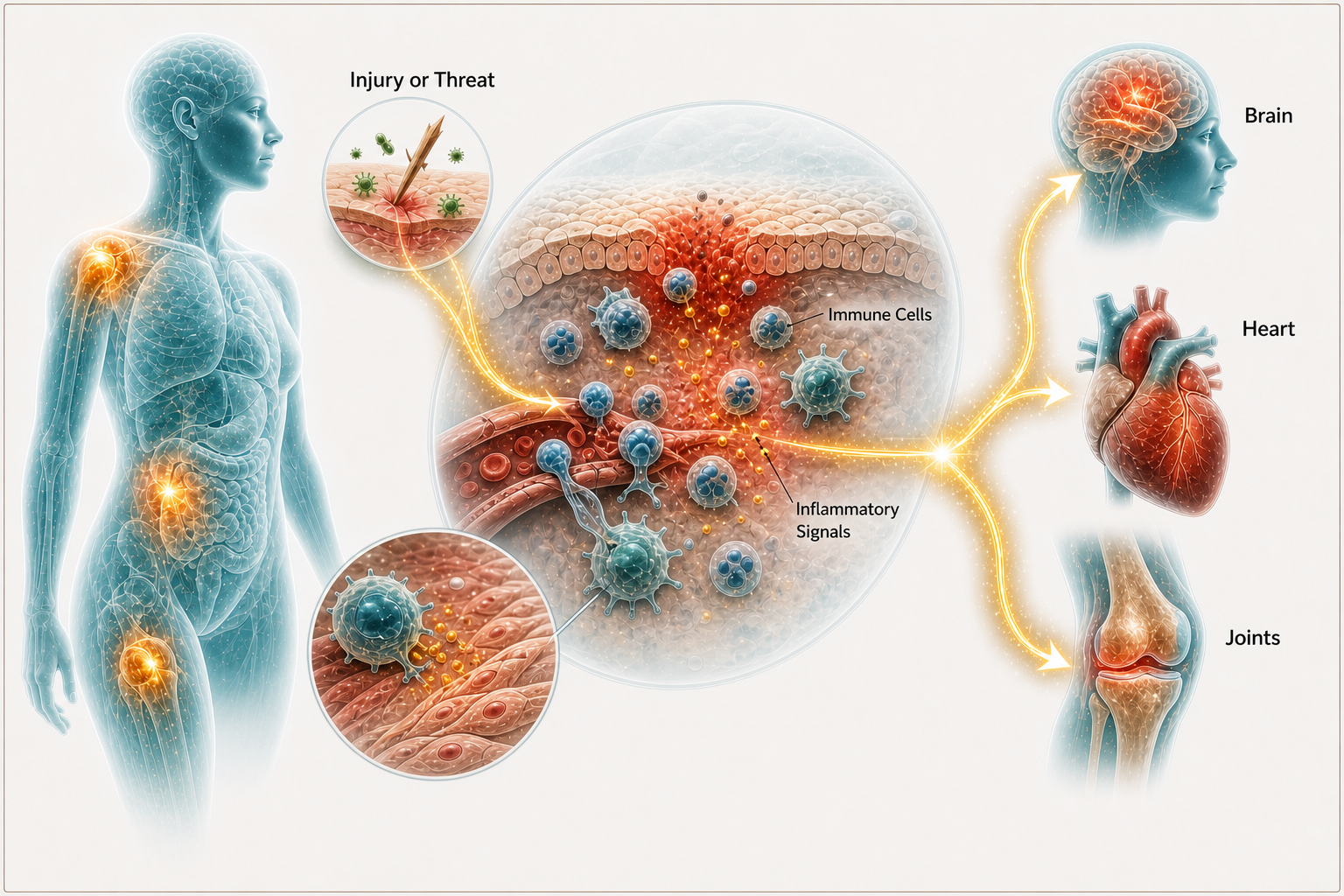 Injury or Threat

Immune Cells

Inflammatory Signals

Brain

Heart

Joints