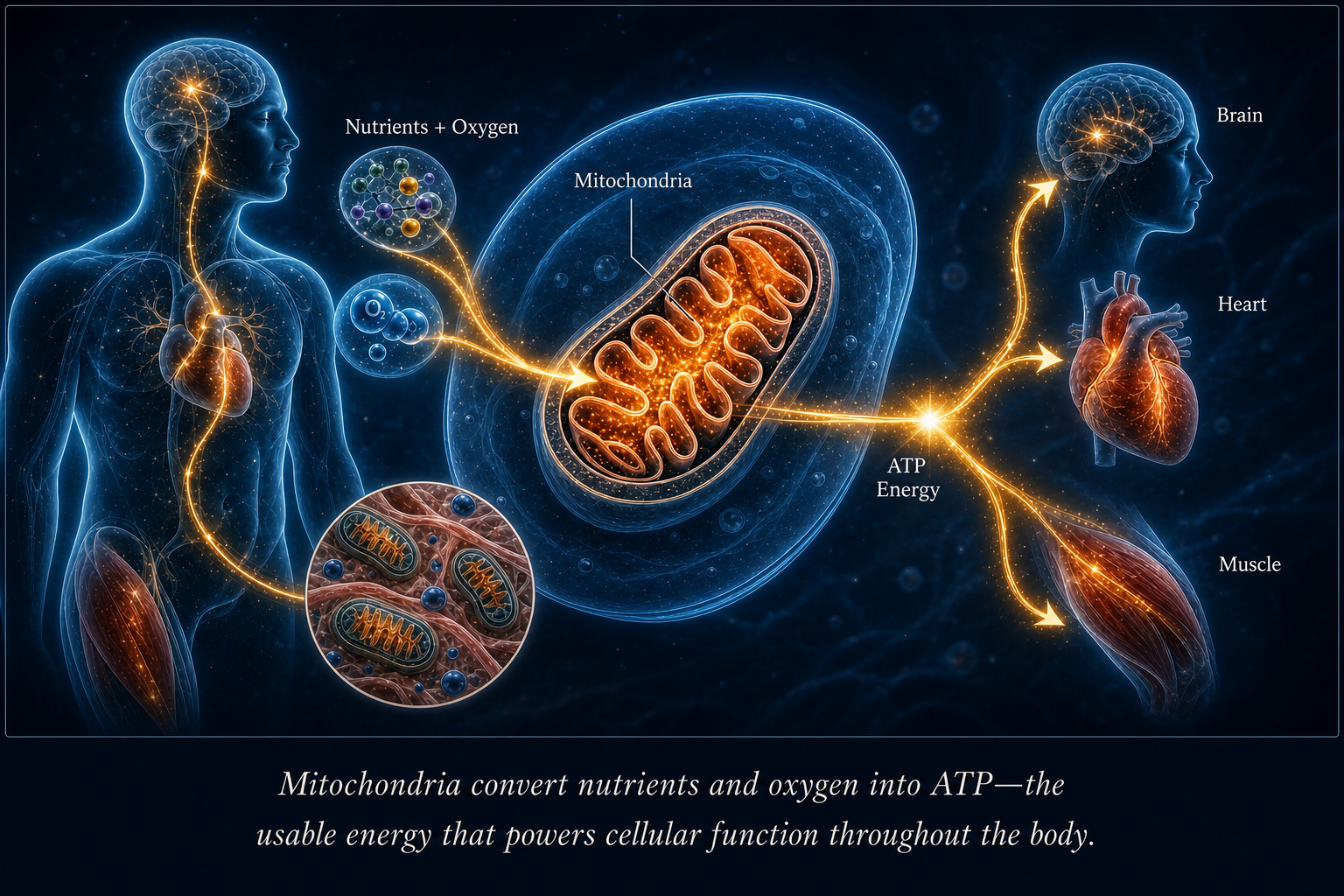 Nutrients + Oxygen

$O_2$

Mitochondria

ATP
Energy

Brain

Heart

Muscle

Mitochondria convert nutrients and oxygen into ATP—the usable energy that powers cellular function throughout the body.