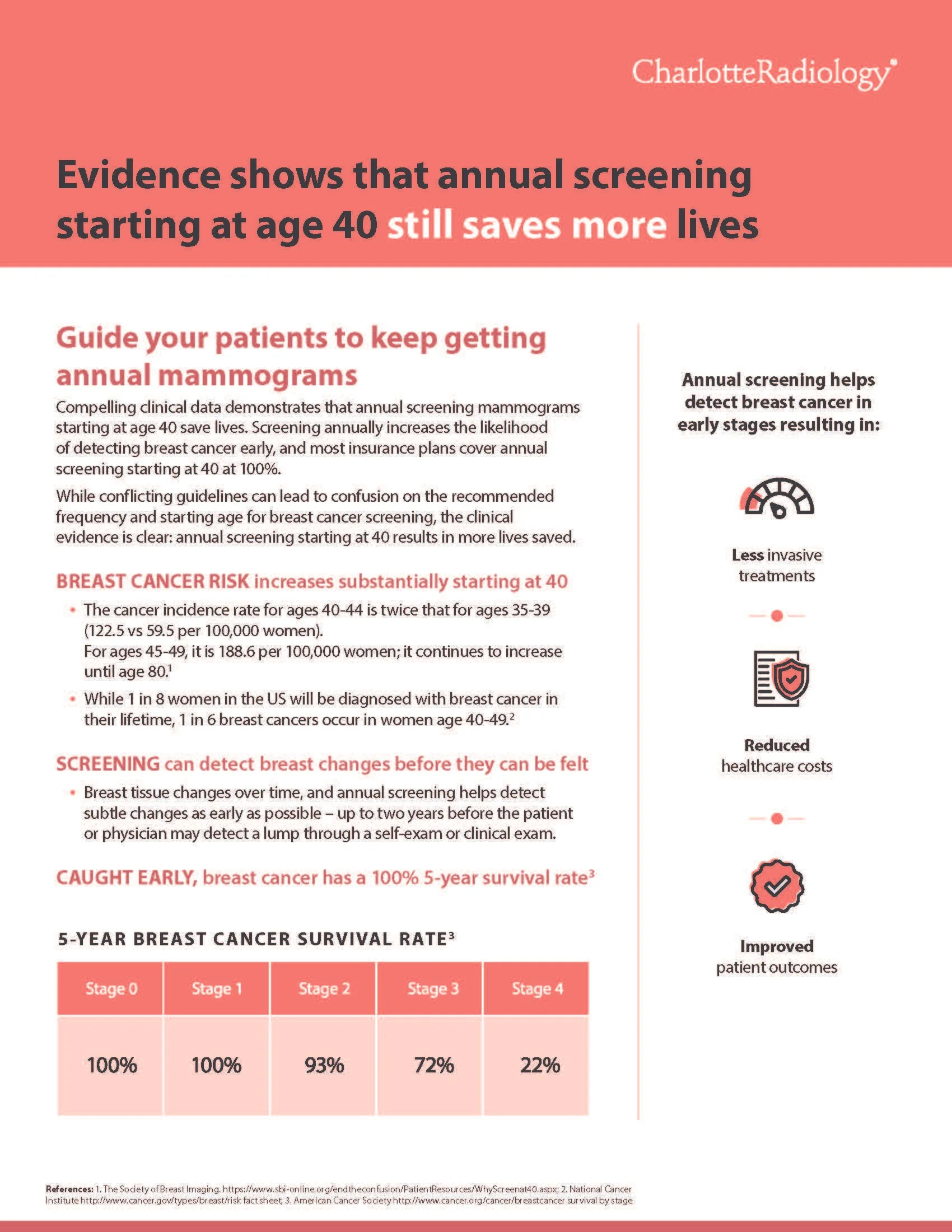 CharlotteRadiology®

Evidence shows that annual screening starting at age 40 still saves more lives

Guide your patients to keep getting annual mammograms

Compelling clinical data demonstrates that annual screening mammograms starting at age 40 save lives. Screening annually increases the likelihood of detecting breast cancer early, and most insurance plans cover annual screening starting at 40 at 100%.

While conflicting guidelines can lead to confusion on the recommended frequency and starting age for breast cancer screening, the clinical evidence is clear: annual screening starting at 40 results in more lives saved.

BREAST CANCER RISK increases substantially starting at 40

• The cancer incidence rate for ages 40-44 is twice that for ages 35-39 (122.5 vs 59.5 per 100,000 women).
For ages 45-49, it is 188.6 per 100,000 women; it continues to increase until age 80.$^1$

• While 1 in 8 women in the US will be diagnosed with breast cancer in their lifetime, 1 in 6 breast cancers occur in women age 40-49.$^2$

SCREENING can detect breast changes before they can be felt

• Breast tissue changes over time, and annual screening helps detect subtle changes as early as possible – up to two years before the patient or physician may detect a lump through a self-exam or clinical exam.

CAUGHT EARLY, breast cancer has a 100% 5-year survival rate$^3$

5-YEAR BREAST CANCER SURVIVAL RATE$^3$

| Stage 0 | Stage 1 | Stage 2 | Stage 3 | Stage 4 |
|---|---|---|---|---|
| 100% | 100% | 93% | 72% | 22% |

Annual screening helps detect breast cancer in early stages resulting in:

Less invasive treatments

Reduced healthcare costs

Improved patient outcomes

References: 1. The Society of Breast Imaging. https://www.sbi-online.org/endtheconfusion/PatientResources/WhyScreenat40.aspx; 2. National Cancer Institute http://www.cancer.gov/types/breast/risk fact sheet; 3. American Cancer Society http://www.cancer.org/cancer/breastcancer survival by stage