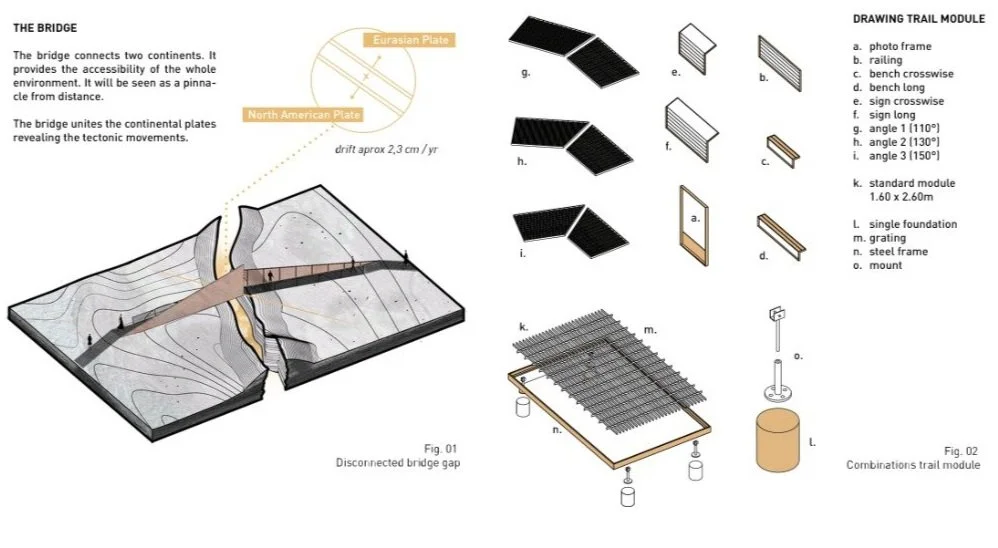 THE BRIDGE

The bridge connects two continents. It provides the accessibility of the whole environment. It will be seen as a pinnacle from distance.

The bridge unites the continental plates revealing the tectonic movements.

Eurasian Plate

North American Plate

drift aprox 2,3 cm / yr

Fig. 01
Disconnected bridge gap

g.

h.

i.

e.

f.

a.

b.

c.

d.

k.

m.

n.

o.

l.

DRAWING TRAIL MODULE

a. photo frame
b. railing
c. bench crosswise
d. bench long
e. sign crosswise
f. sign long
g. angle 1 (110°)
h. angle 2 (130°)
i. angle 3 (150°)

k. standard module 1.60 x 2.60m

l. single foundation
m. grating
n. steel frame
o. mount

Fig. 02
Combinations trail module